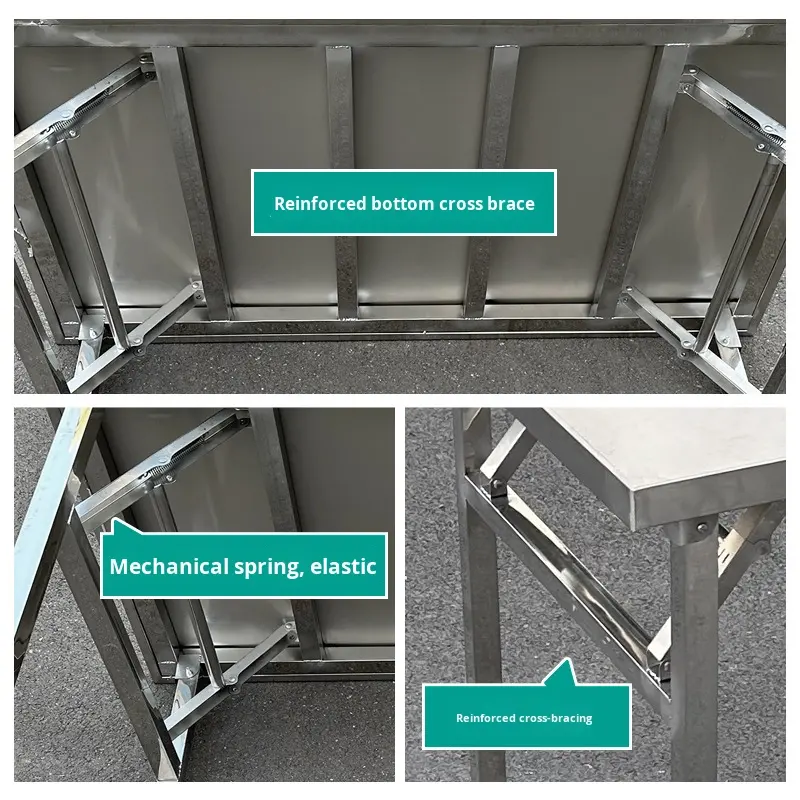 Reinforced bottom cross brace

Mechanical spring, elastic

Reinforced cross-bracing