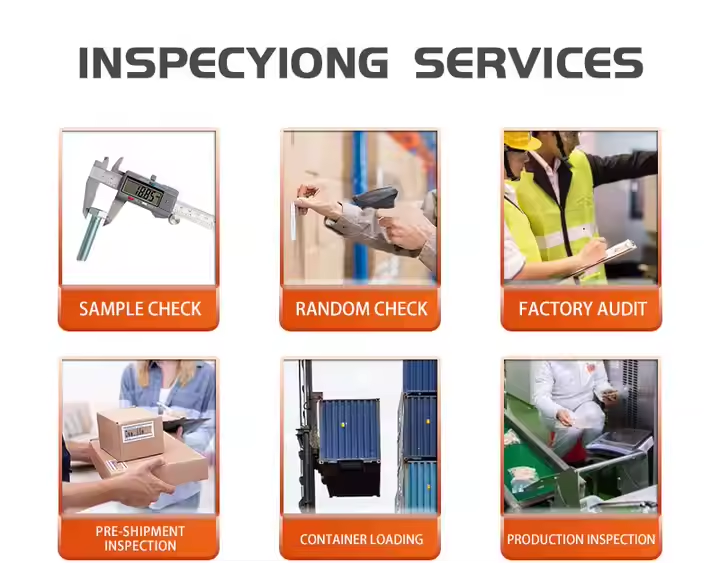 INSPECYIONG SERVICES

18.85

SAMPLE CHECK

RANDOM CHECK

FACTORY AUDIT

PRE-SHIPMENT INSPECTION

CONTAINER LOADING

PRODUCTION INSPECTION