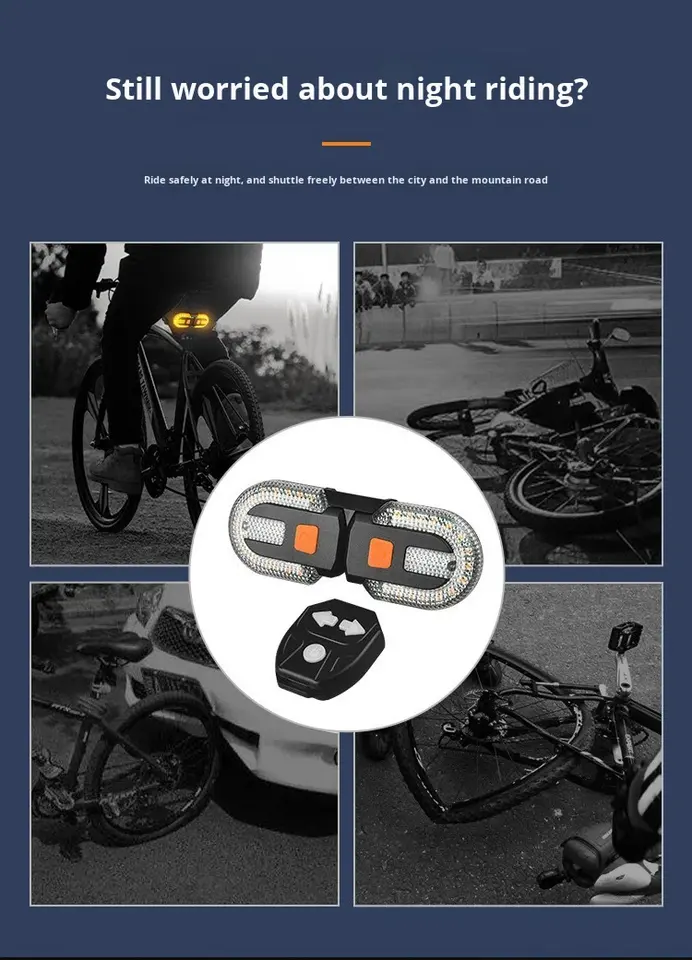 Still worried about night riding?

Ride safely at night, and shuttle freely between the city and the mountain road