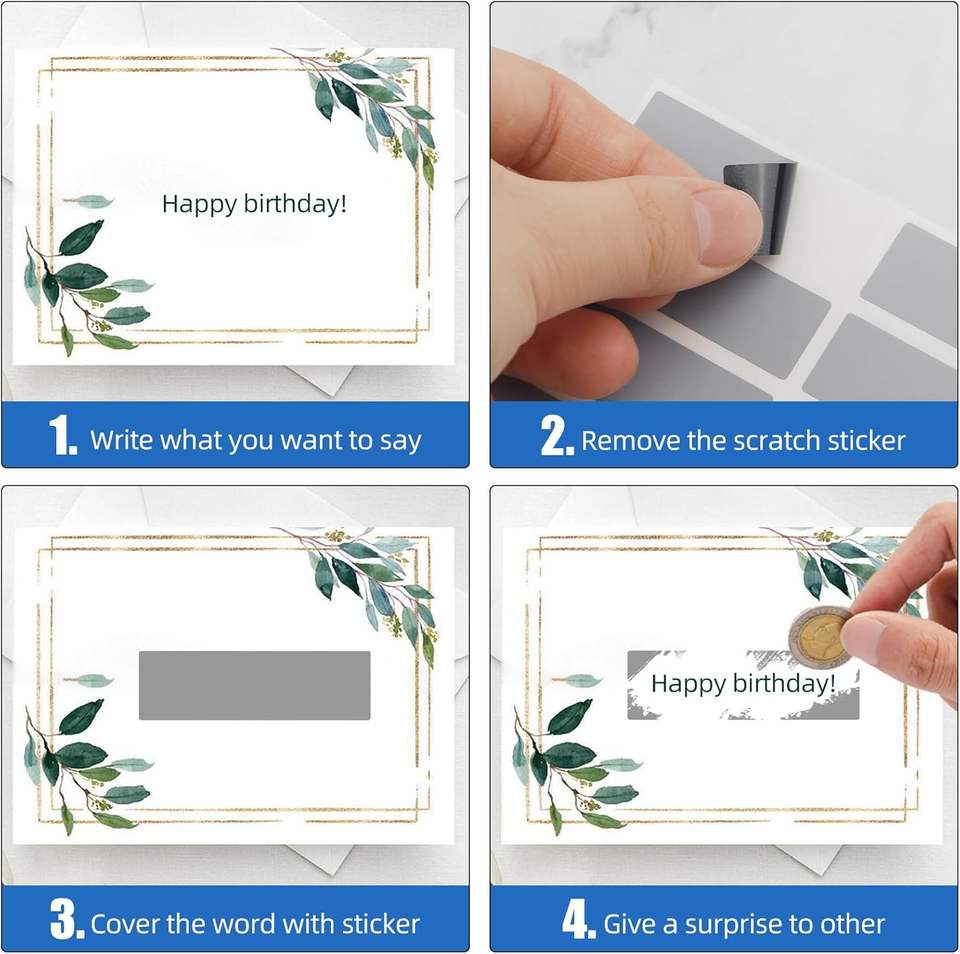 Happy birthday!

1. Write what you want to say

2. Remove the scratch sticker

3. Cover the word with sticker

Happy birthday!

4. Give a surprise to other