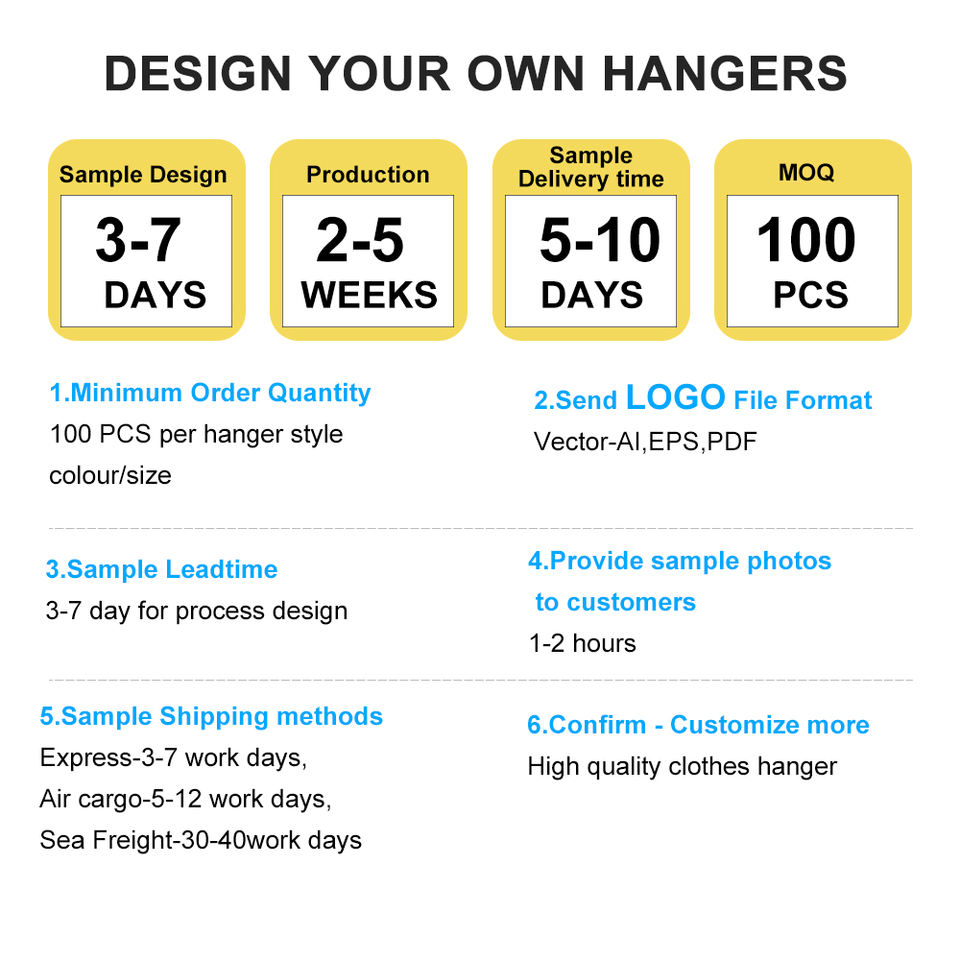 DESIGN YOUR OWN HANGERS

Sample Design
3-7
DAYS

Production
2-5
WEEKS

Sample
Delivery time
5-10
DAYS

MOQ
100
PCS

1.Minimum Order Quantity
100 PCS per hanger style colour/size

2.Send LOGO File Format
Vector-AI,EPS,PDF

3.Sample Leadtime
3-7 day for process design

4.Provide sample photos to customers
1-2 hours

5.Sample Shipping methods
Express-3-7 work days,
Air cargo-5-12 work days,
Sea Freight-30-40work days

6.Confirm - Customize more
High quality clothes hanger