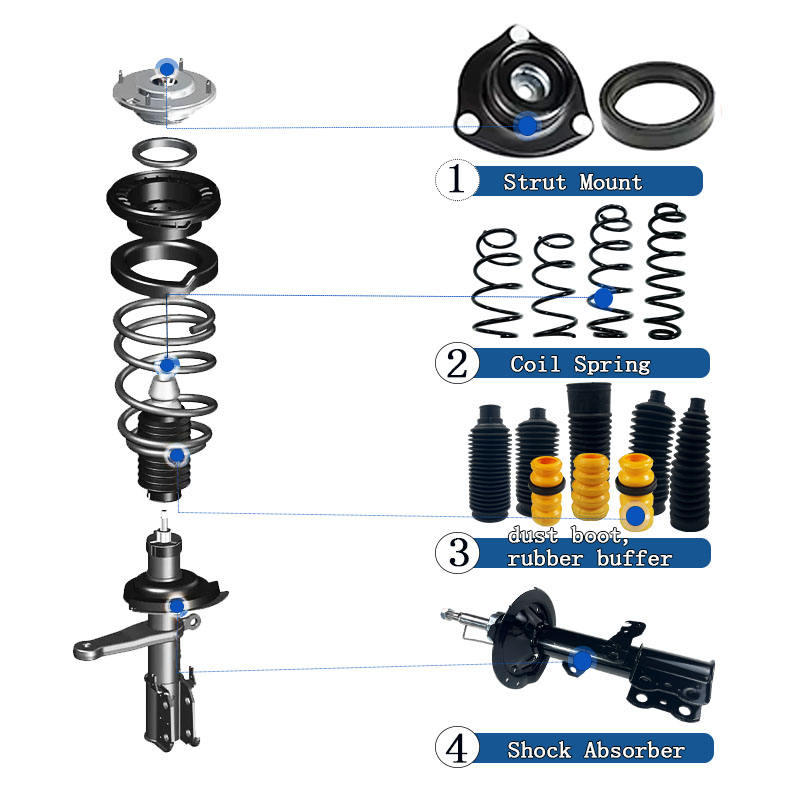 1 Strut Mount

2 Coil Spring

3 dust boot, rubber buffer

4 Shock Absorber