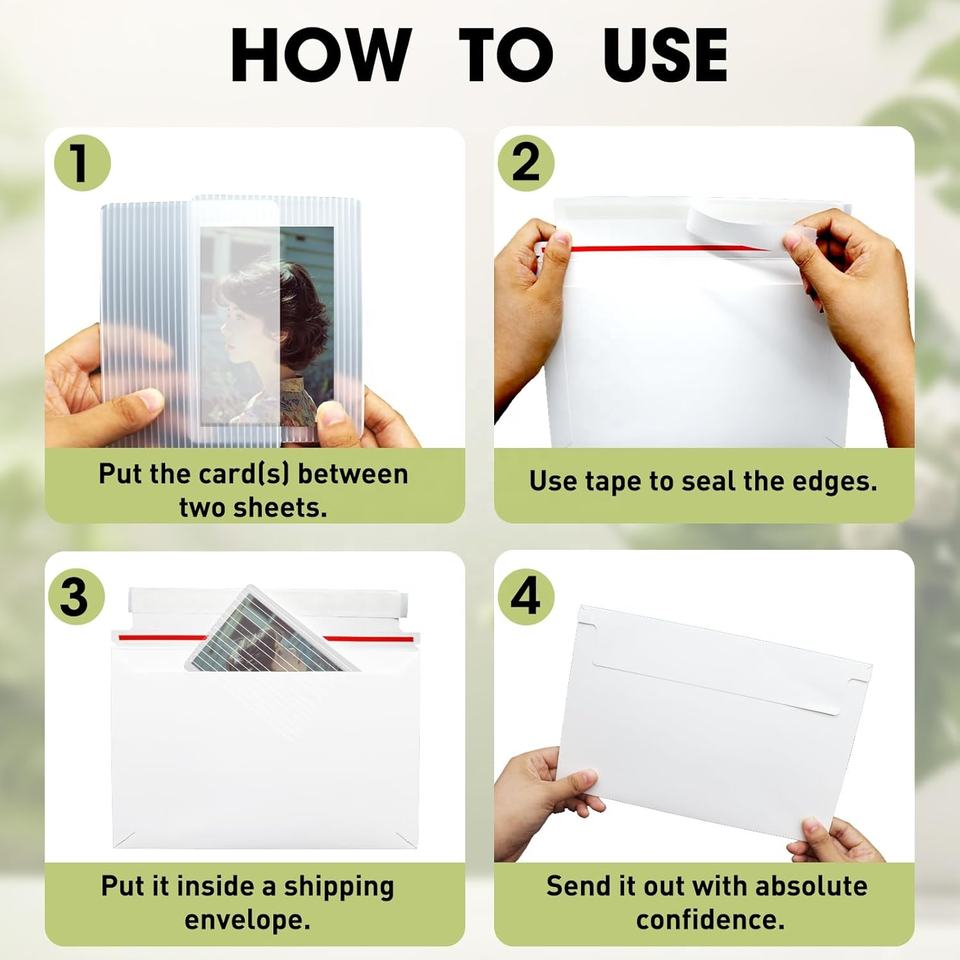 HOW TO USE

1

Put the card(s) between two sheets.

2

Use tape to seal the edges.

3

Put it inside a shipping envelope.

4

Send it out with absolute confidence.