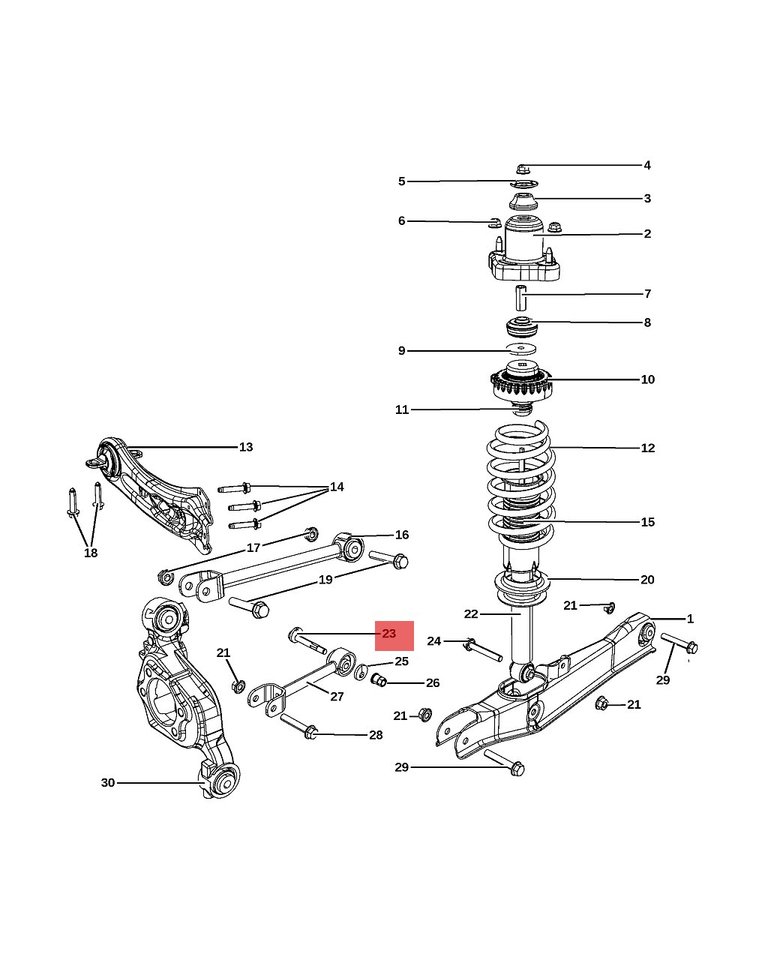 4
5
3
6
2
7
8
9
10
11
13
12
14
18
17
16
15
19
20
21
22
1
23
24
21
25
26
29
27
21
21
28
29
30