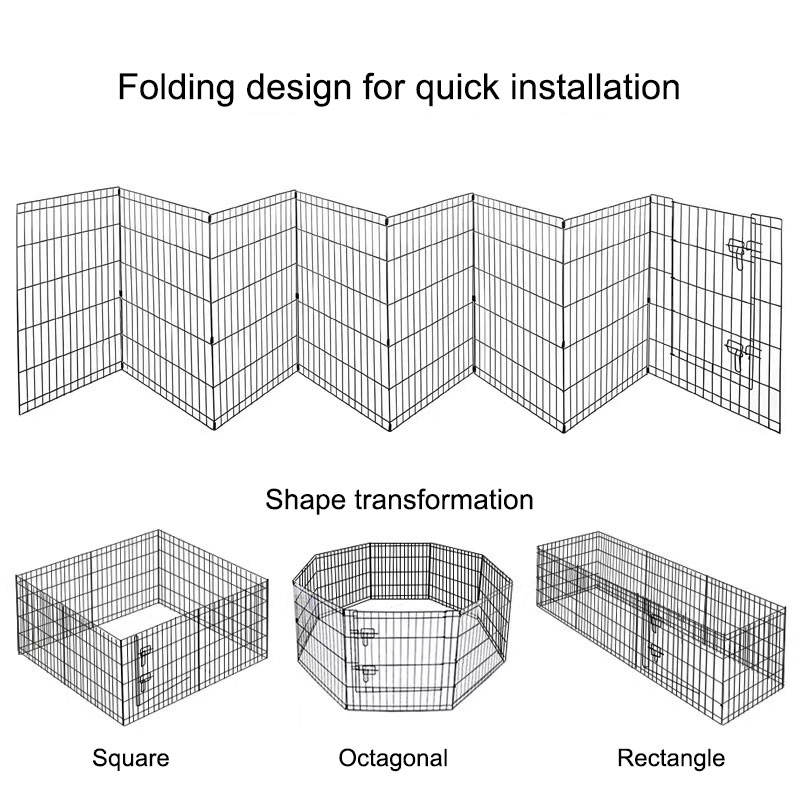 Folding design for quick installation

Shape transformation

Square

Octagonal

Rectangle