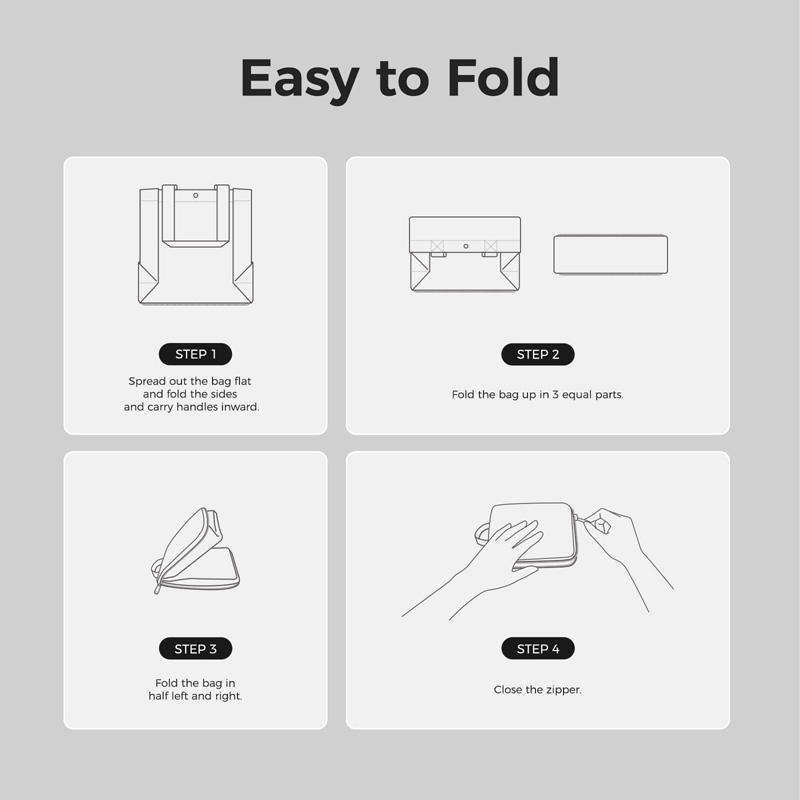 Easy to Fold

STEP 1

Spread out the bag flat and fold the sides and carry handles inward.

STEP 2

Fold the bag up in 3 equal parts.

STEP 3

Fold the bag in half left and right.

STEP 4

Close the zipper.