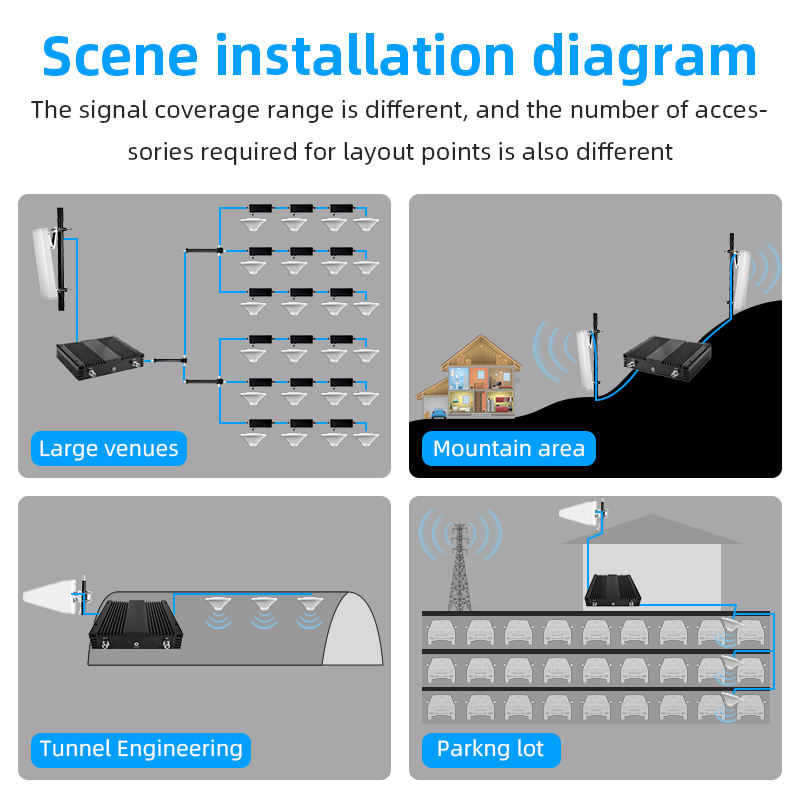 Scene installation diagram

The signal coverage range is different, and the number of accessories required for layout points is also different

Large venues

Mountain area

Tunnel Engineering

Parkng lot