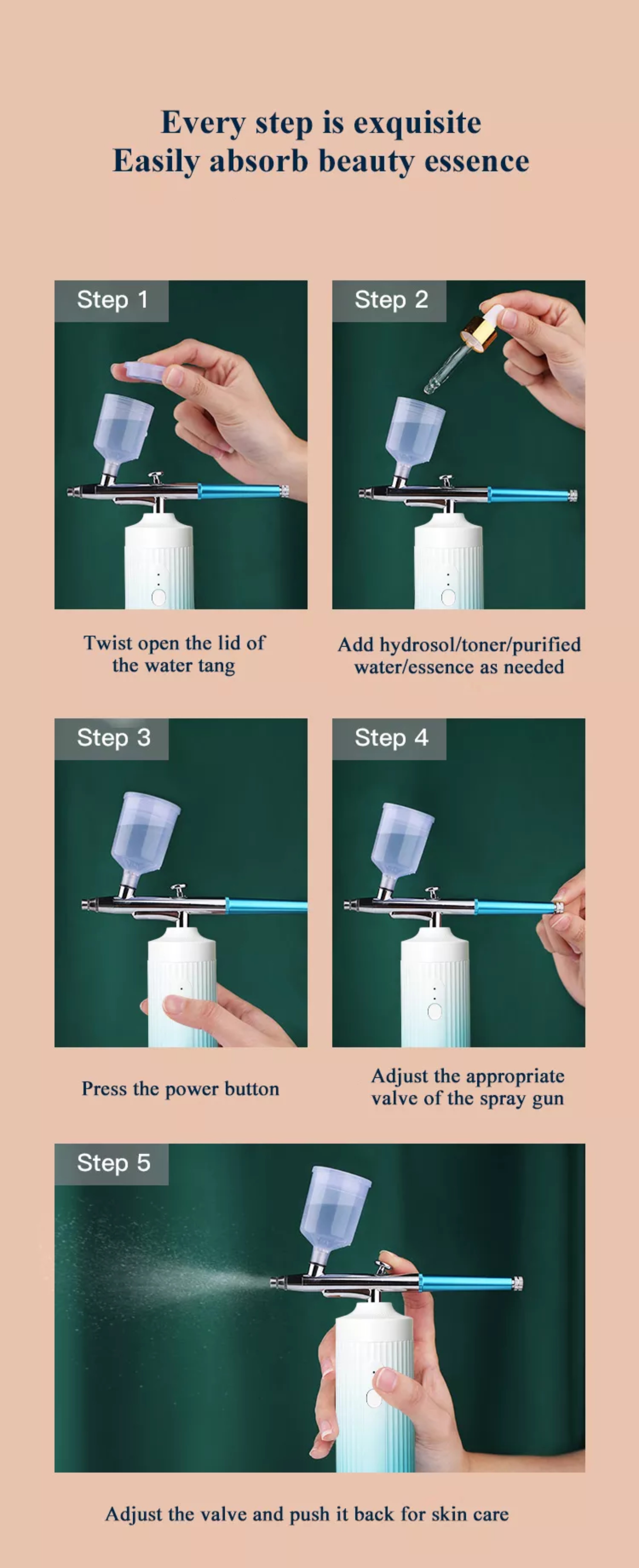 Every step is exquisite
Easily absorb beauty essence

Step 1

Twist open the lid of the water tang

Step 2

Add hydrosol/toner/purified water/essence as needed

Step 3

Press the power button

Step 4

Adjust the appropriate valve of the spray gun

Step 5

Adjust the valve and push it back for skin care