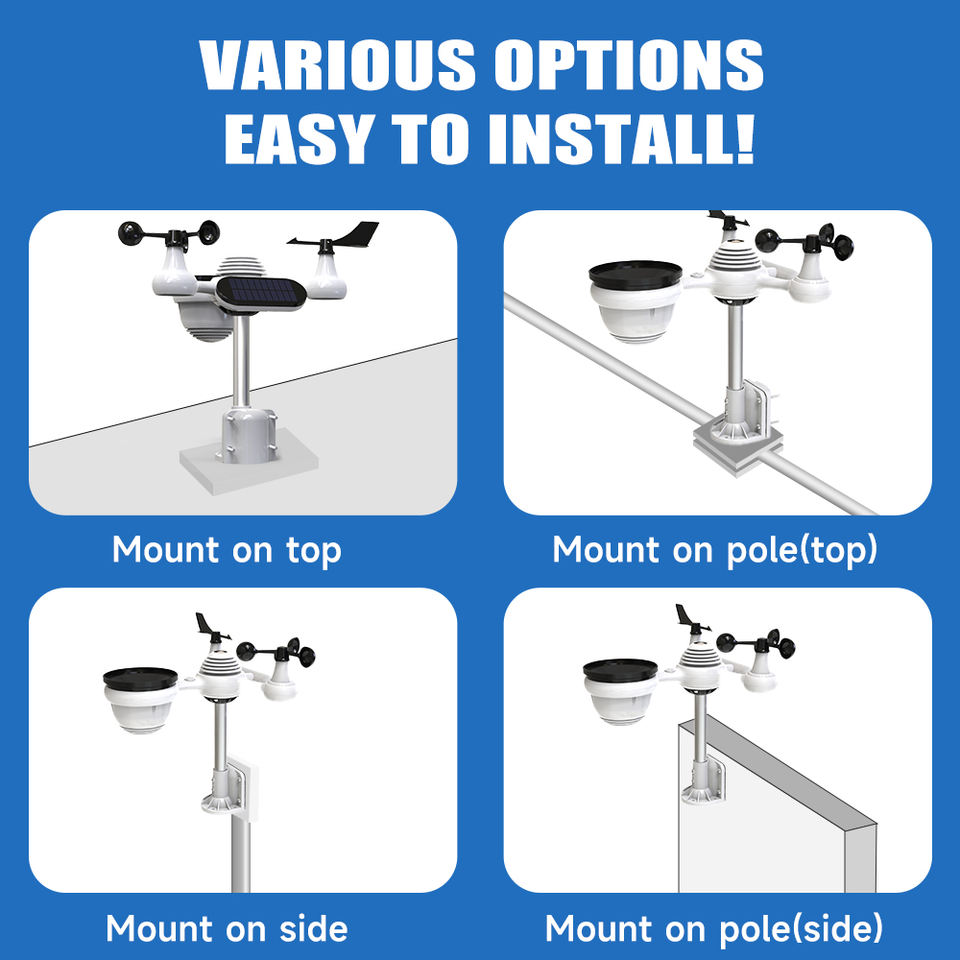 VARIOUS OPTIONS
EASY TO INSTALL!

Mount on top

Mount on pole(top)

Mount on side

Mount on pole(side)