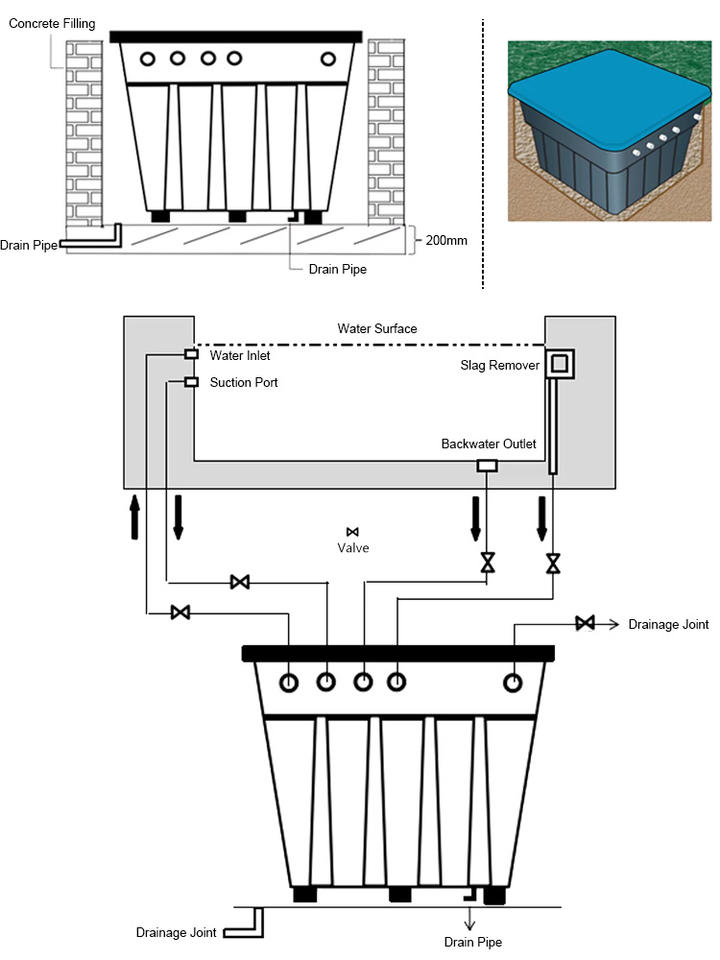 Concrete Filling

Drain Pipe

200mm

Drain Pipe

Water Surface

Water Inlet

Suction Port

Slag Remover

Backwater Outlet

Valve

Drainage Joint

Drainage Joint

Drain Pipe