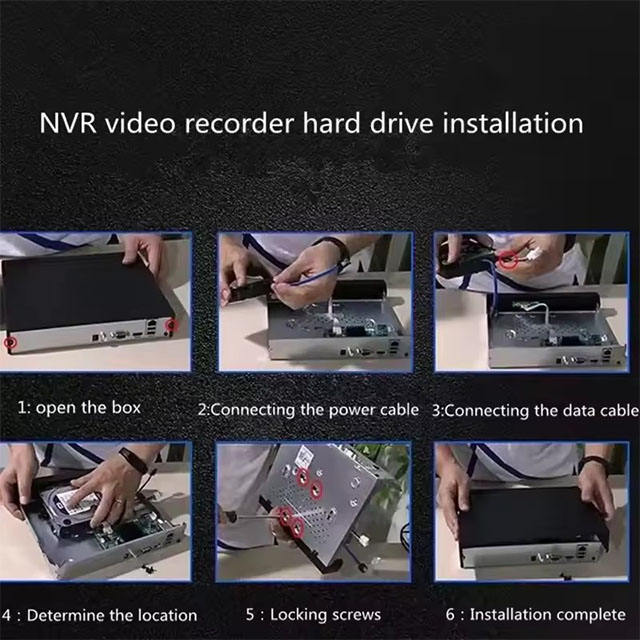 NVR video recorder hard drive installation

1: open the box

2:Connecting the power cable

3:Connecting the data cable

4 : Determine the location

5 : Locking screws

6 : Installation complete