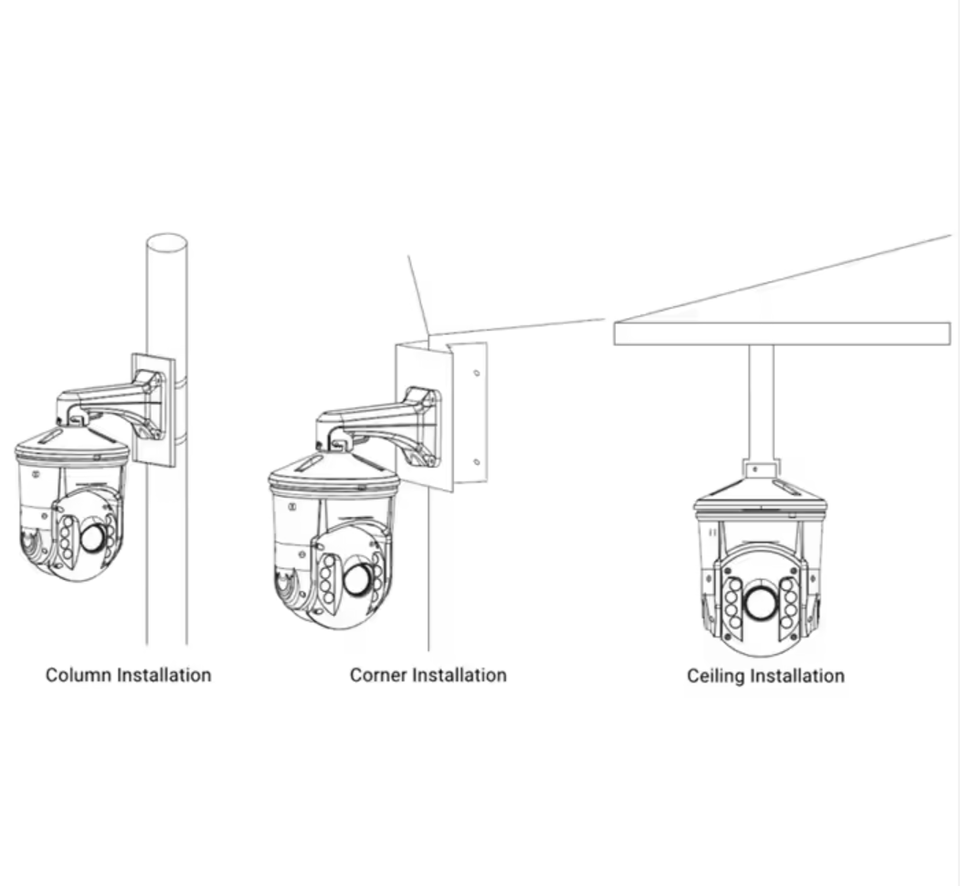 Column Installation

Corner Installation

Ceiling Installation