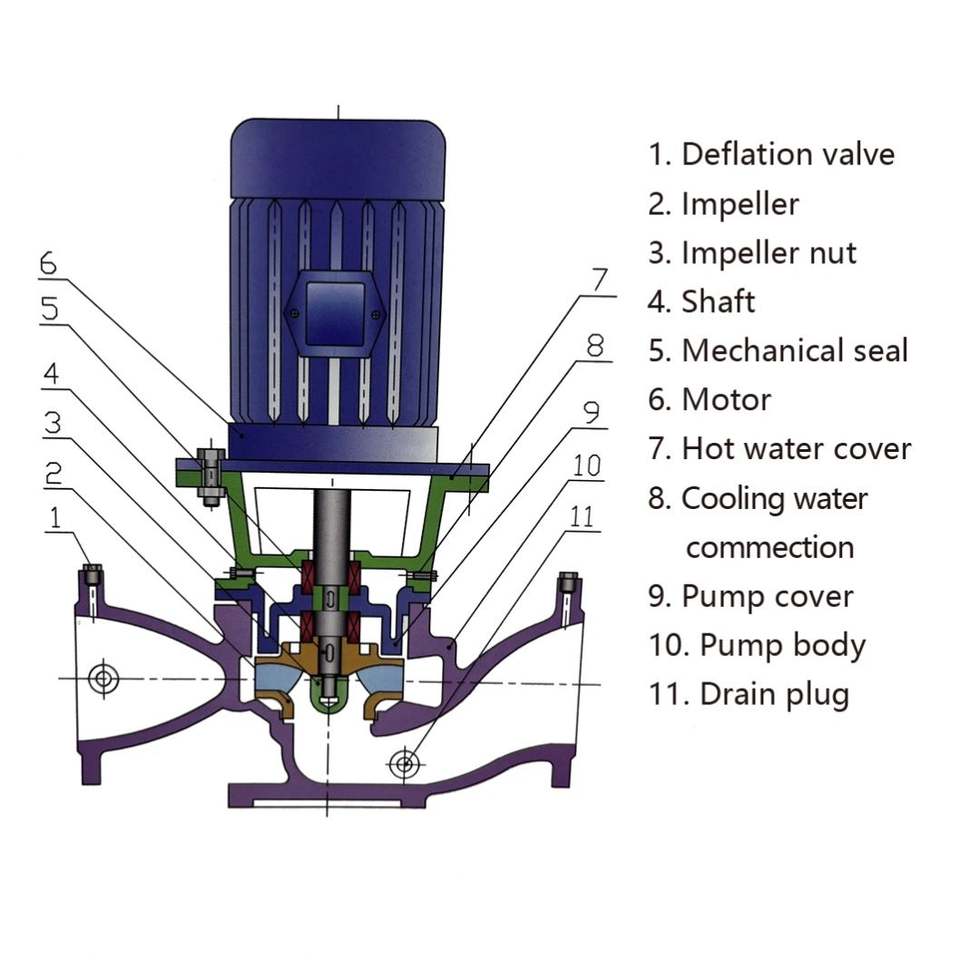 6
5
4
3
2
1
7
8
9
10
11

1. Deflation valve
2. Impeller
3. Impeller nut
4. Shaft
5. Mechanical seal
6. Motor
7. Hot water cover
8. Cooling water commection
9. Pump cover
10. Pump body
11. Drain plug