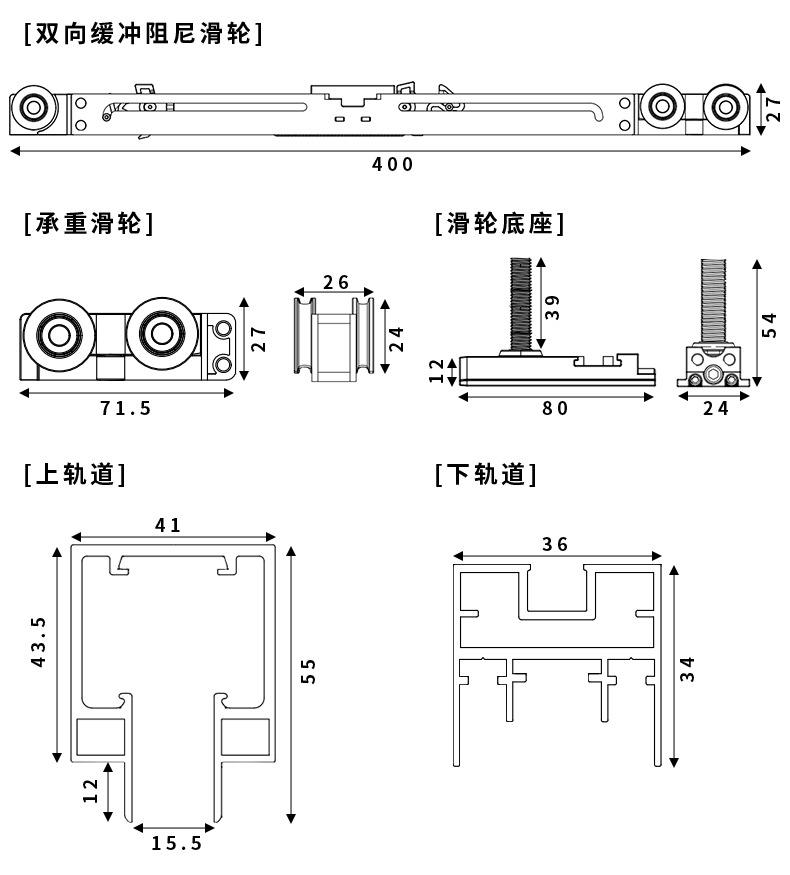 [双向缓冲阻尼滑轮]

27

400

[承重滑轮]

27

71.5

26

24

[滑轮底座]

39

12

80

54

24

[上轨道]

41

43.5

55

12

15.5

[下轨道]

36

34