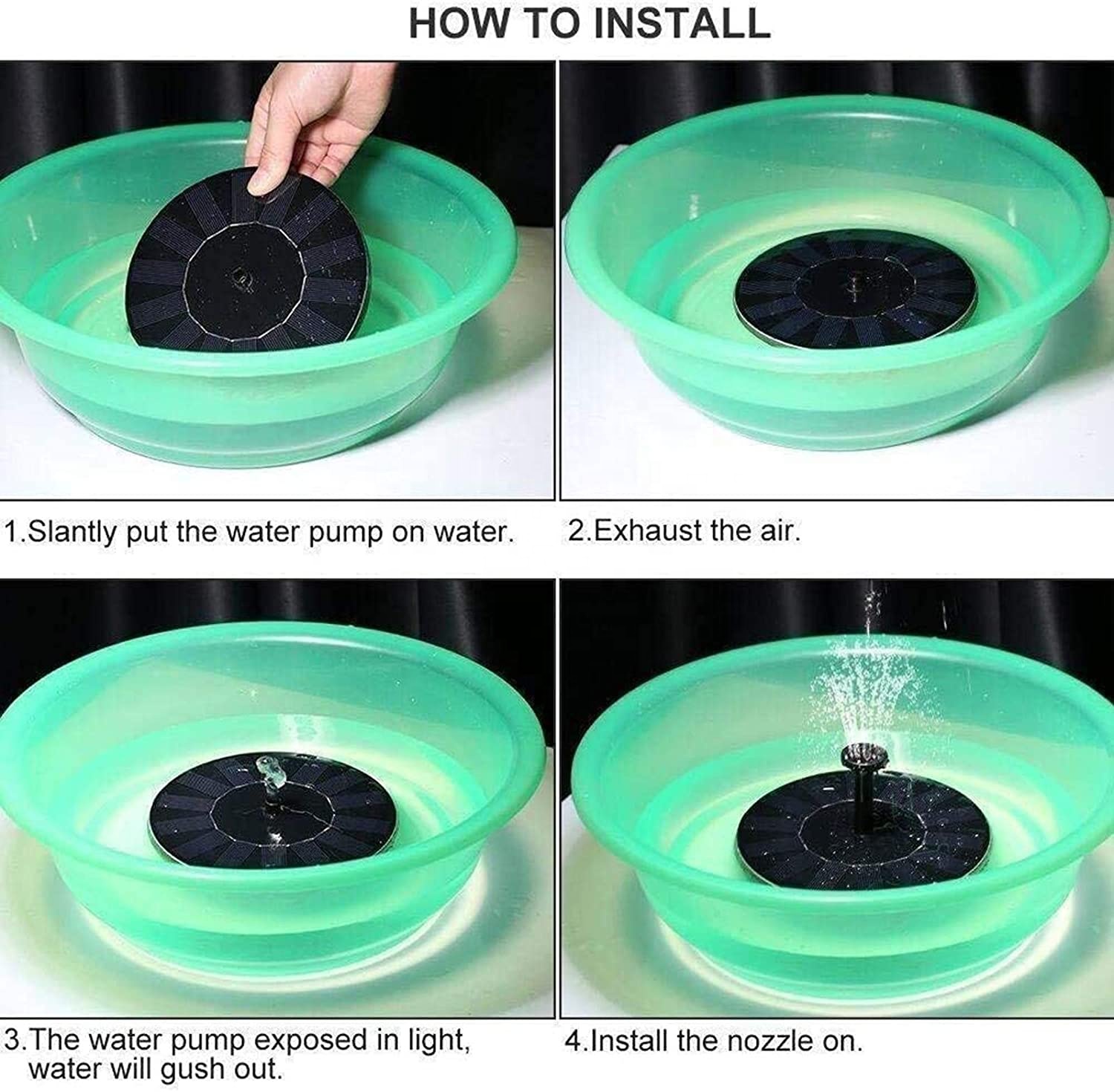 HOW TO INSTALL

1.Slantly put the water pump on water.

2.Exhaust the air.

3.The water pump exposed in light, water will gush out.

4.Install the nozzle on.