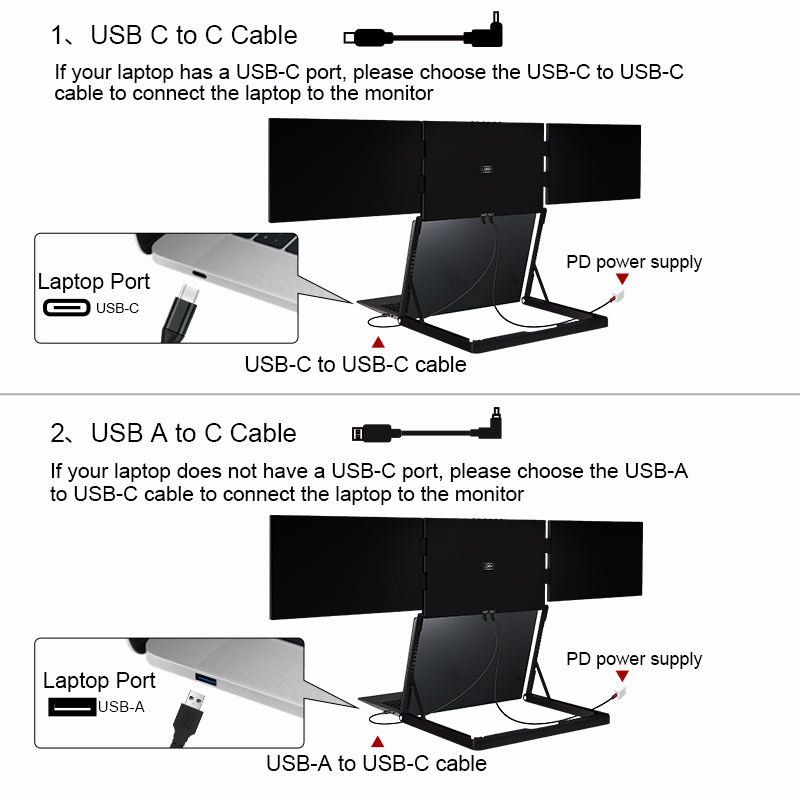 1、USB C to C Cable

If your laptop has a USB-C port, please choose the USB-C to USB-C cable to connect the laptop to the monitor

Laptop Port

USB-C

PD power supply

USB-C to USB-C cable

2、USB A to C Cable

If your laptop does not have a USB-C port, please choose the USB-A to USB-C cable to connect the laptop to the monitor

Laptop Port

USB-A

PD power supply

USB-A to USB-C cable