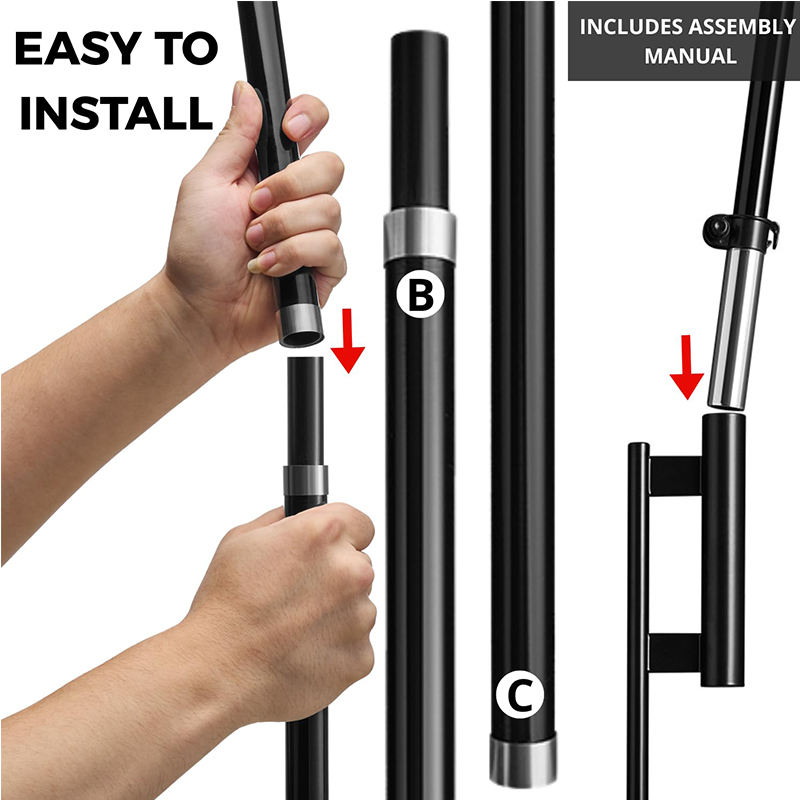 EASY TO INSTALL

INCLUDES ASSEMBLY MANUAL

B

C