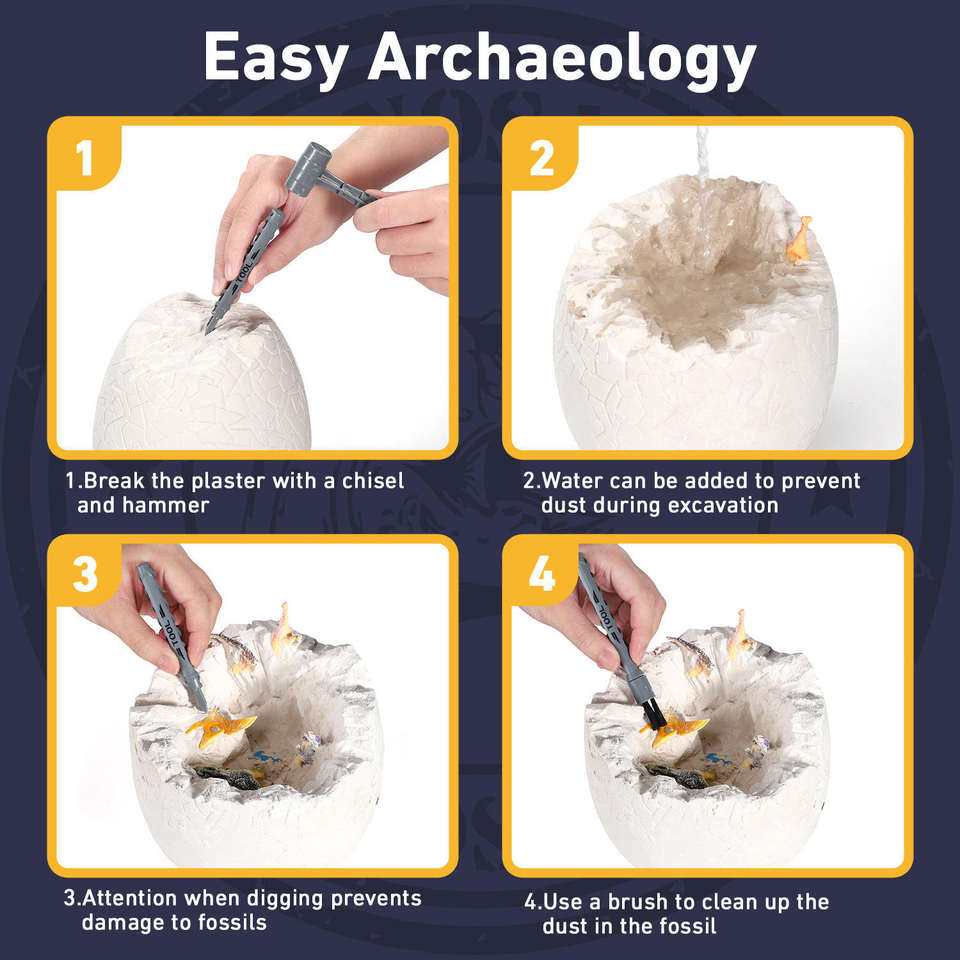 Easy Archaeology

1

TOOL

1.Break the plaster with a chisel and hammer

2

2.Water can be added to prevent dust during excavation

3

TOOL

3.Attention when digging prevents damage to fossils

4

TOOL

4.Use a brush to clean up the dust in the fossil