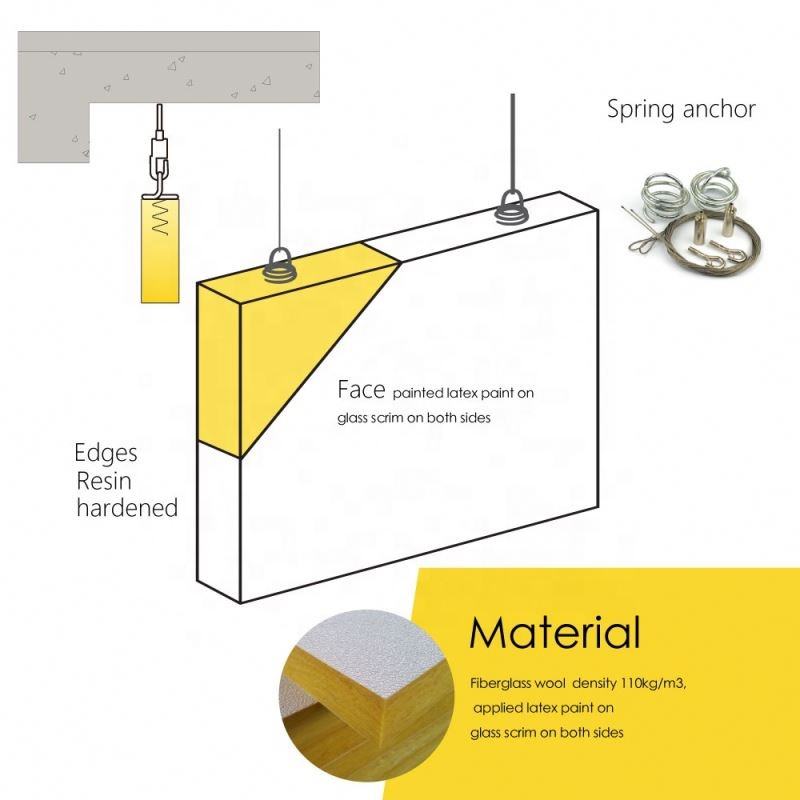 Spring anchor

Face painted latex paint on glass scrim on both sides

Edges
Resin
hardened

Material

Fiberglass wool density 110kg/m3, applied latex paint on glass scrim on both sides