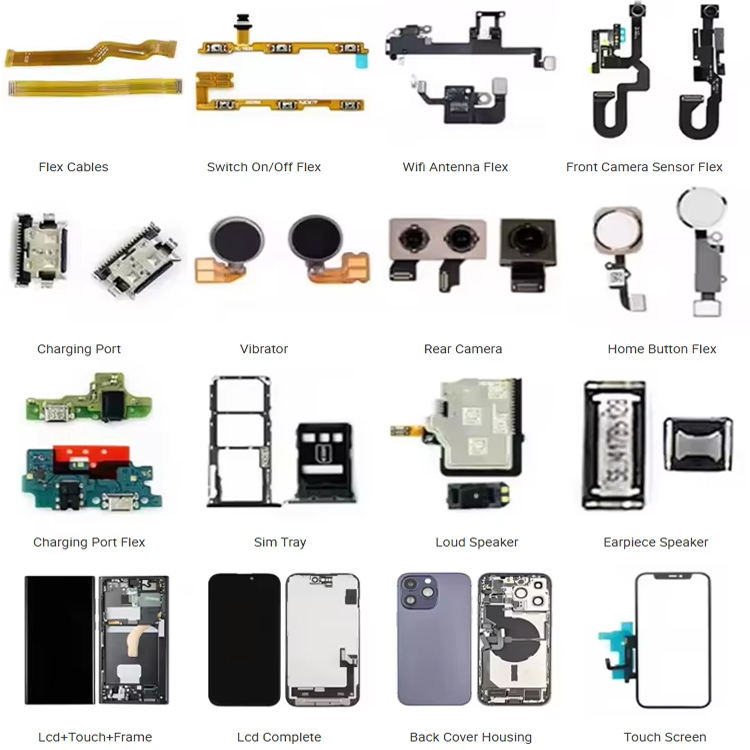 Flex Cables

Switch On/Off Flex

Wifi Antenna Flex

Front Camera Sensor Flex

Charging Port

Vibrator

Rear Camera

Home Button Flex

Charging Port Flex

Sim Tray

Loud Speaker

Earpiece Speaker

Lcd+Touch+Frame

Lcd Complete

Back Cover Housing

Touch Screen