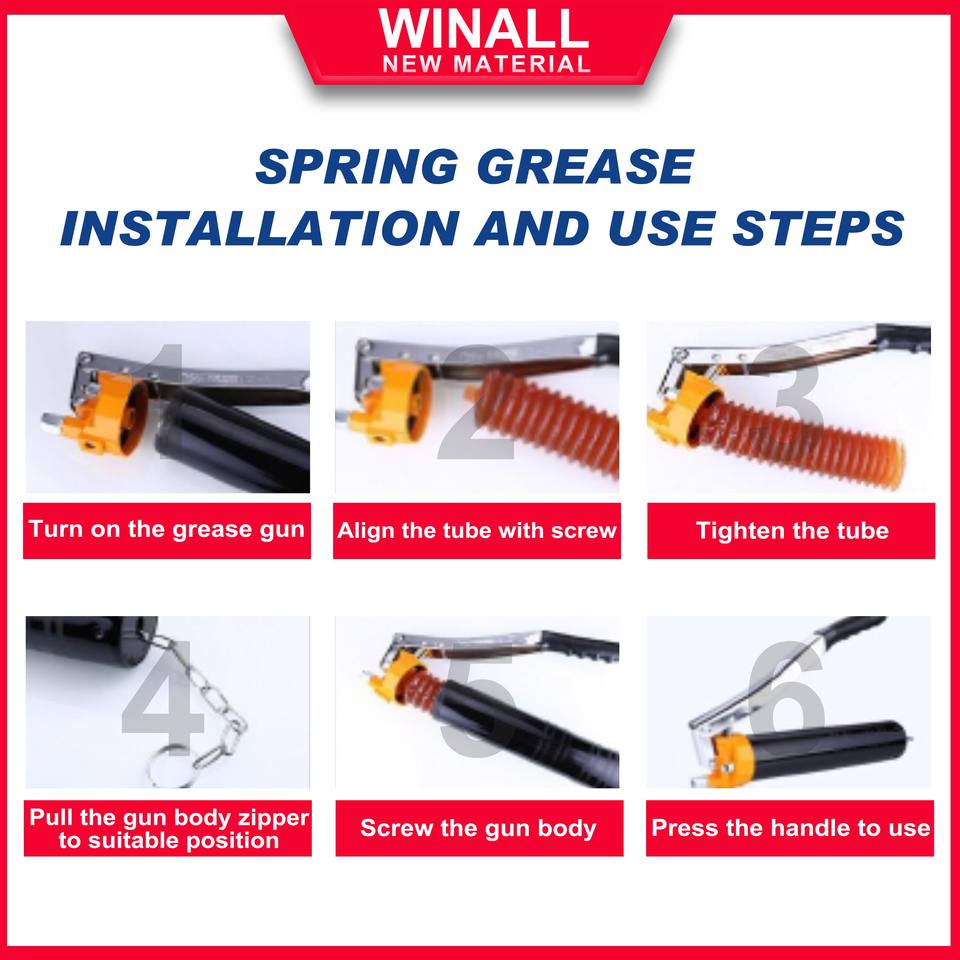 WINALL
NEW MATERIAL

SPRING GREASE
INSTALLATION AND USE STEPS

1
Turn on the grease gun

2
Align the tube with screw

3
Tighten the tube

4
Pull the gun body zipper to suitable position

5
Screw the gun body

6
Press the handle to use