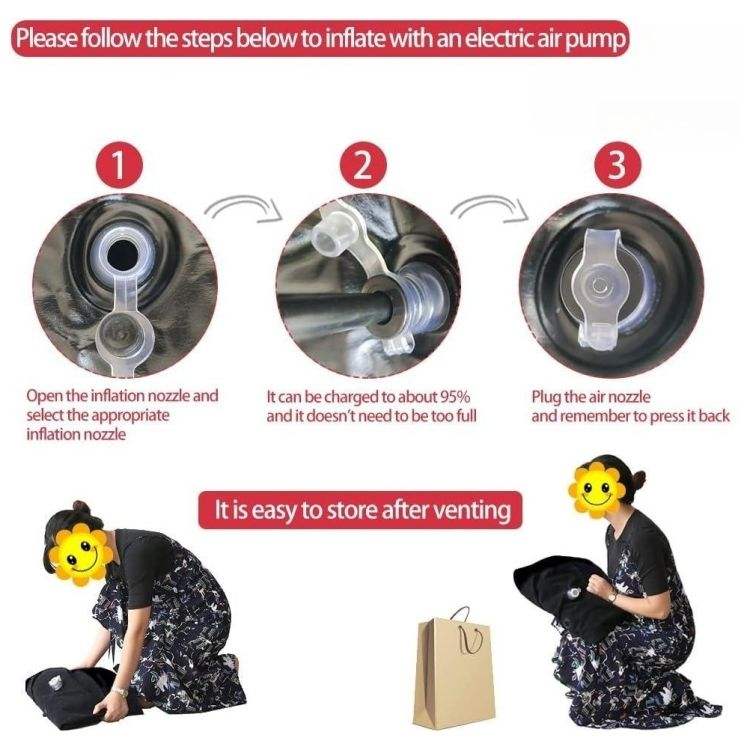 Please follow the steps below to inflate with an electric air pump

1

2

3

Open the inflation nozzle and select the appropriate inflation nozzle

It can be charged to about 95% and it doesn't need to be too full

Plug the air nozzle and remember to press it back

It is easy to store after venting