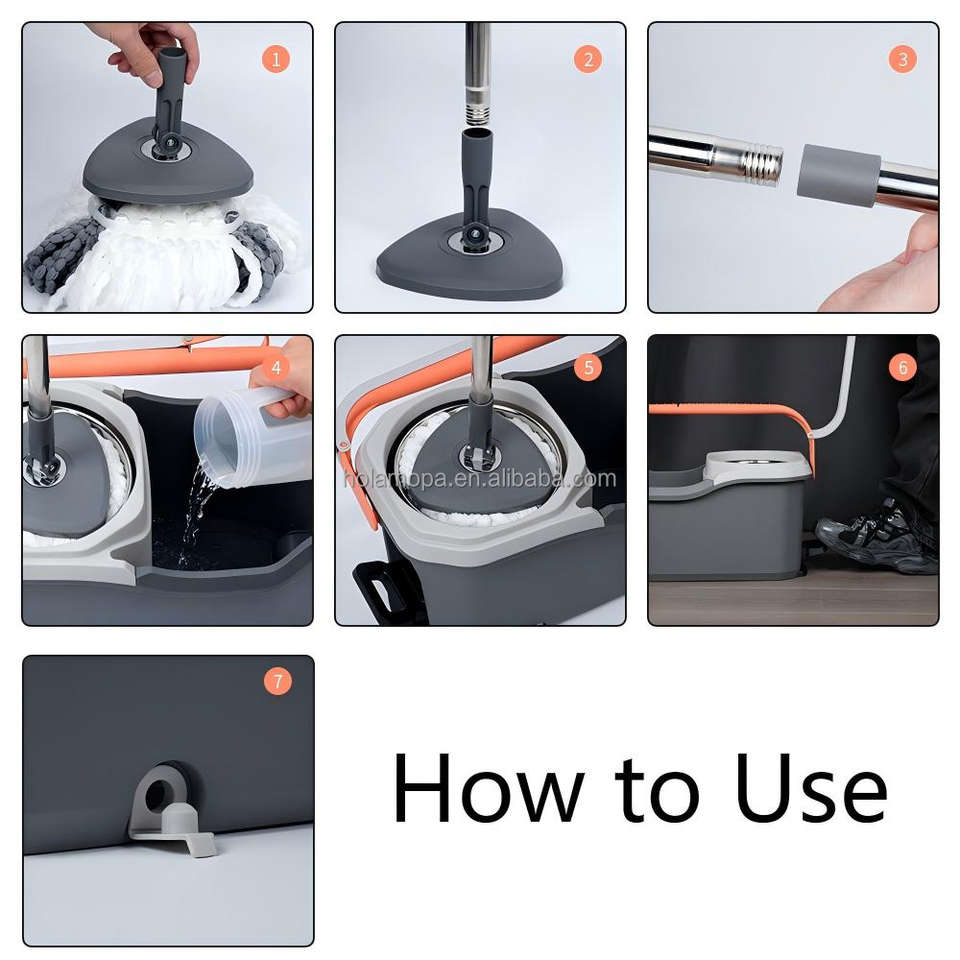 1

2

3

4

5

6

7

How to Use

holamopa.en.alibaba.com