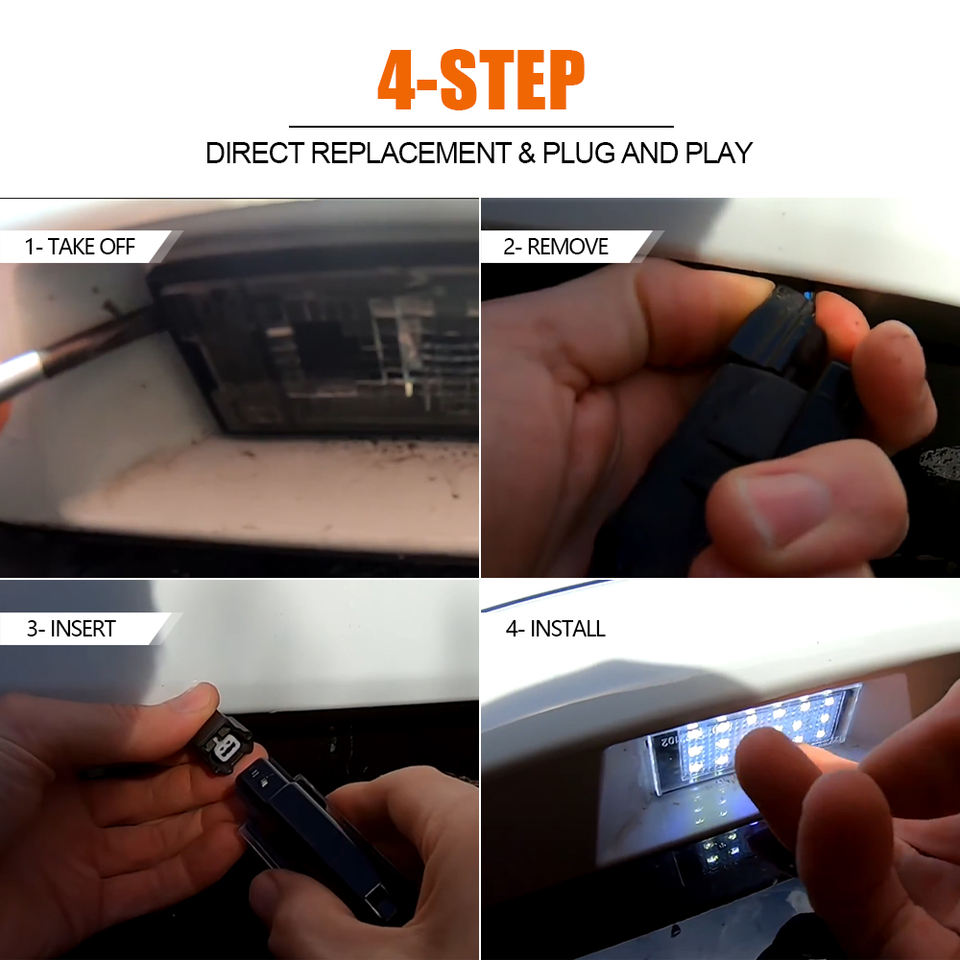 4-STEP

DIRECT REPLACEMENT & PLUG AND PLAY

1- TAKE OFF

2- REMOVE

3- INSERT

4- INSTALL