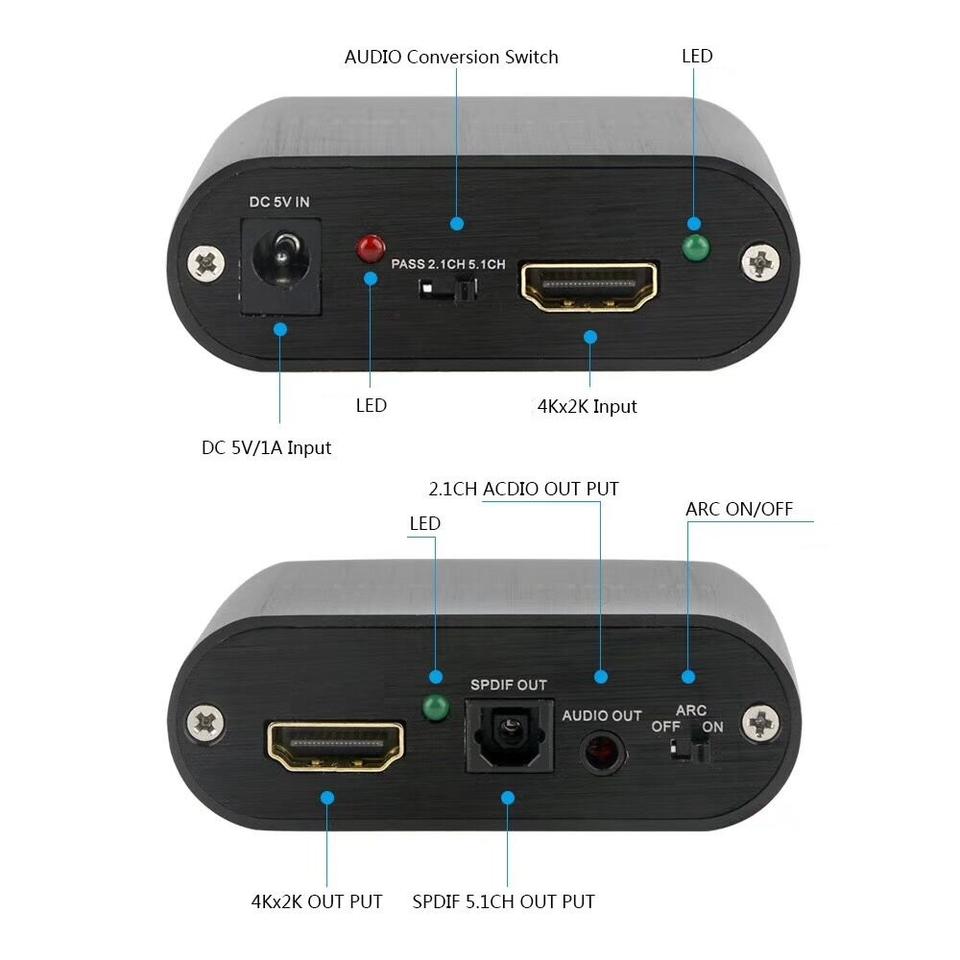 AUDIO Conversion Switch

LED

DC 5V IN

PASS 2.1CH 5.1CH

LED

4Kx2K Input

DC 5V/1A Input

2.1CH ACDIO OUT PUT

ARC ON/OFF

LED

SPDIF OUT

AUDIO OUT

ARC
OFF ON

4Kx2K OUT PUT

SPDIF 5.1CH OUT PUT