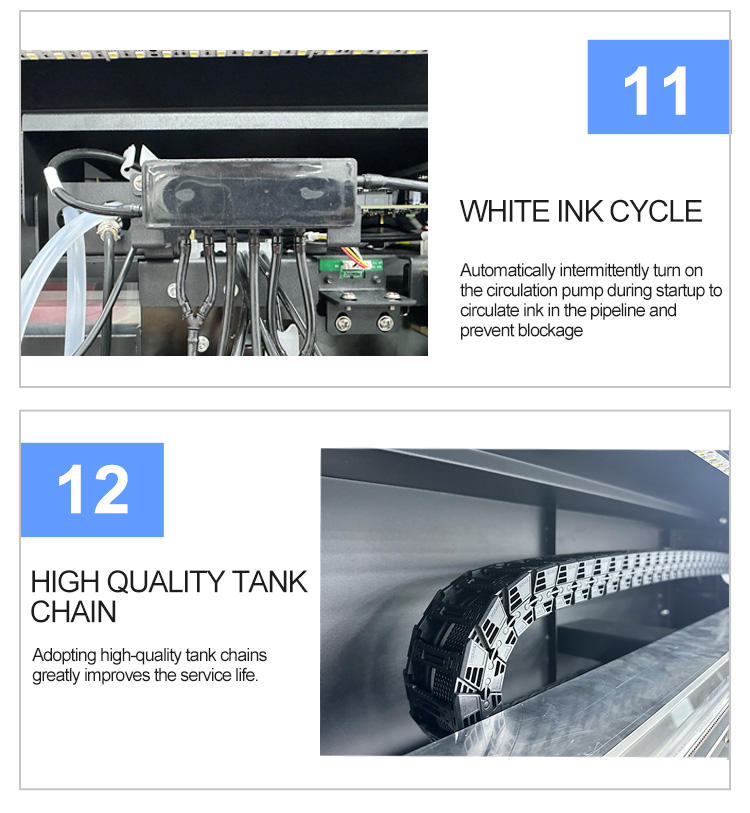 11

WHITE INK CYCLE

Automatically intermittently turn on the circulation pump during startup to circulate ink in the pipeline and prevent blockage

12

HIGH QUALITY TANK CHAIN

Adopting high-quality tank chains greatly improves the service life.