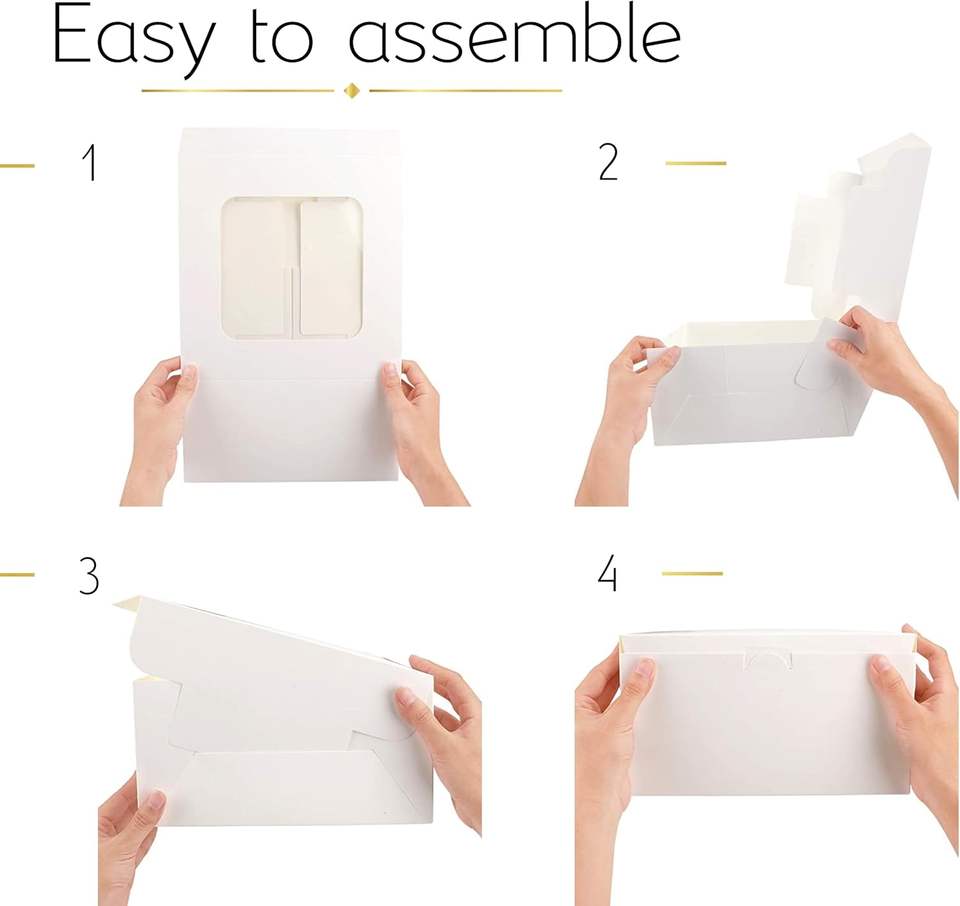 Easy to assemble

1

2

3

4