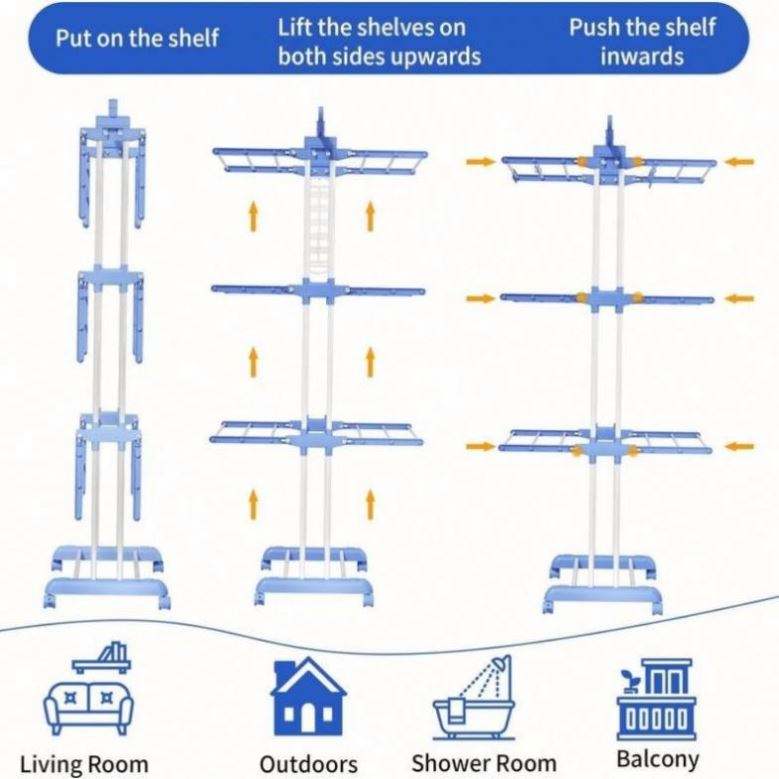 Put on the shelf

Lift the shelves on both sides upwards

Push the shelf inwards

Living Room

Outdoors

Shower Room

Balcony