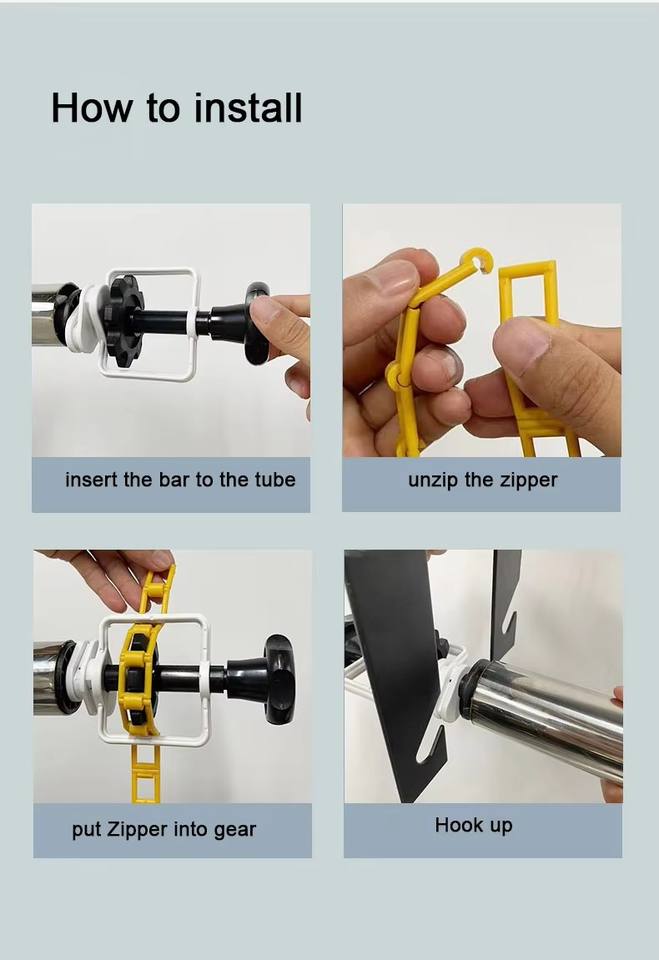 How to install

insert the bar to the tube

unzip the zipper

put Zipper into gear

Hook up