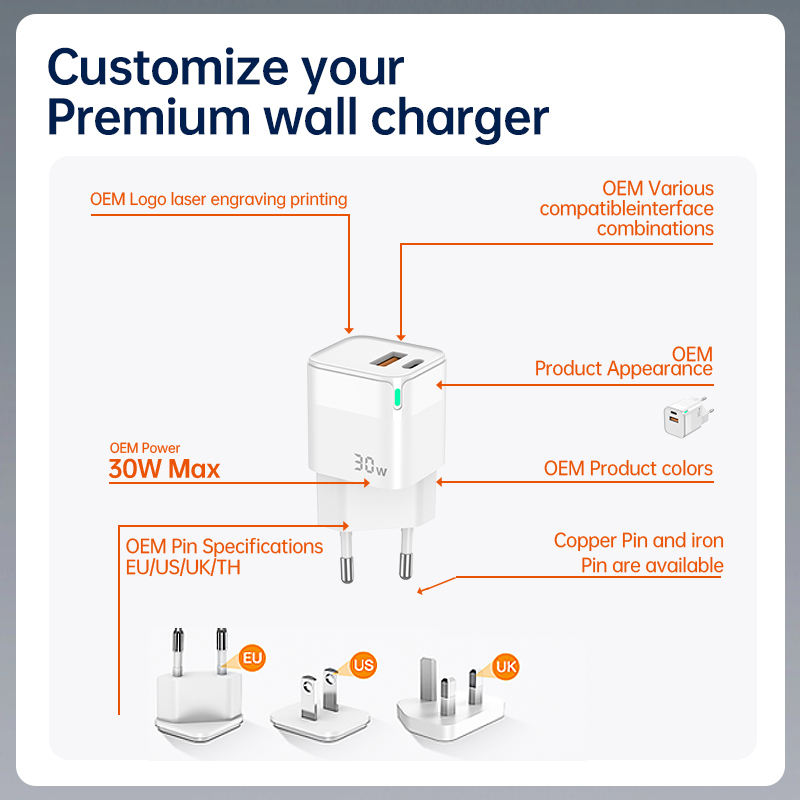 Customize your Premium wall charger

OEM Logo laser engraving printing

OEM Various compatibleinterface combinations

OEM Product Appearance

OEM Power
30W Max

30w

OEM Product colors

OEM Pin Specifications EU/US/UK/TH

Copper Pin and iron Pin are available

EU

US

UK