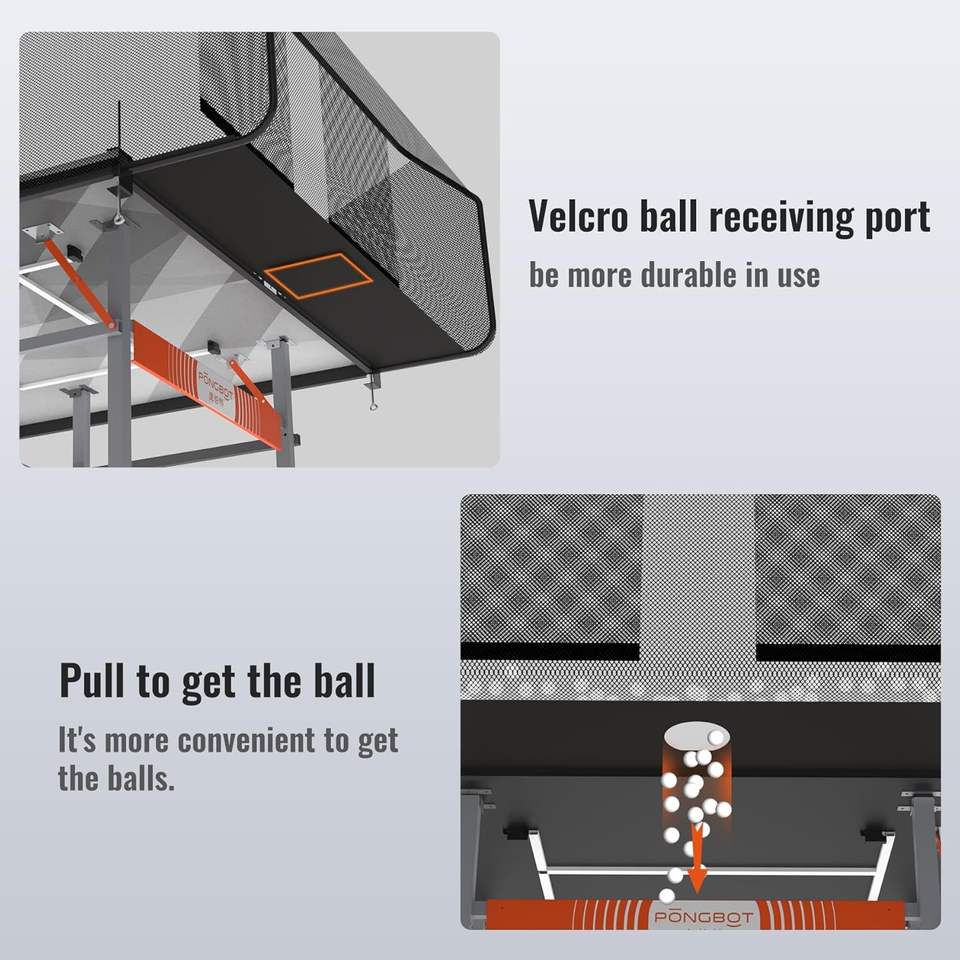 PONGBOT

Velcro ball receiving port

be more durable in use

Pull to get the ball

It's more convenient to get the balls.

PONGBOT