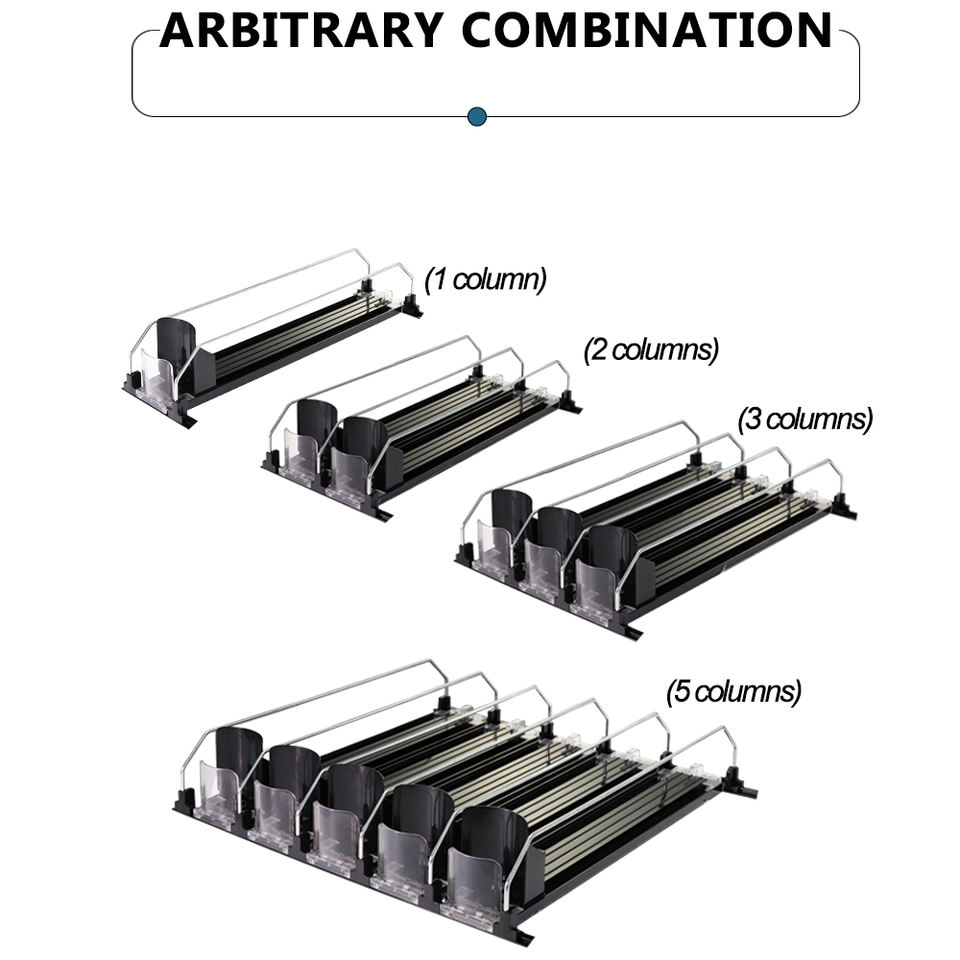 ARBITRARY COMBINATION

(1 column)

(2 columns)

(3 columns)

(5 columns)