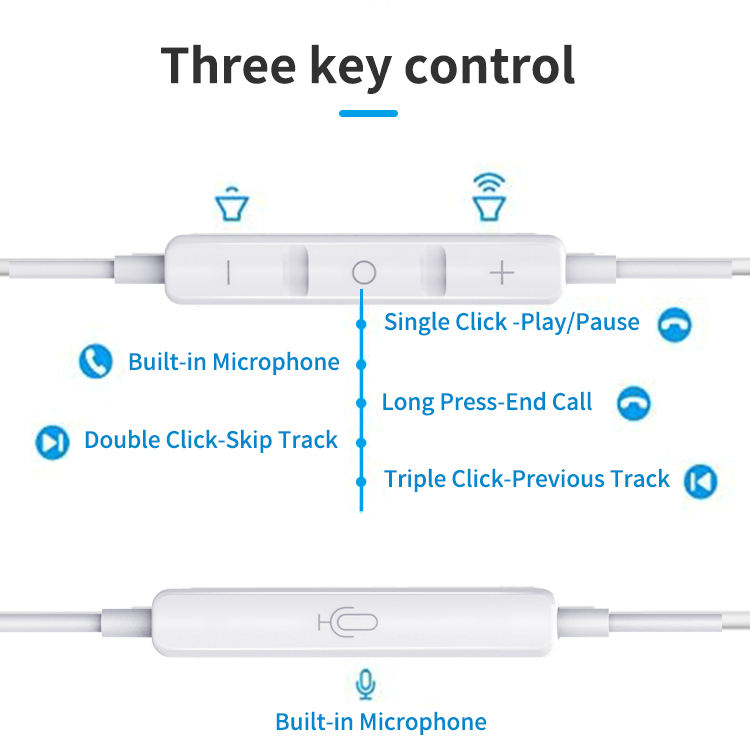 Three key control

Single Click -Play/Pause

Built-in Microphone

Long Press-End Call

Double Click-Skip Track

Triple Click-Previous Track

Built-in Microphone