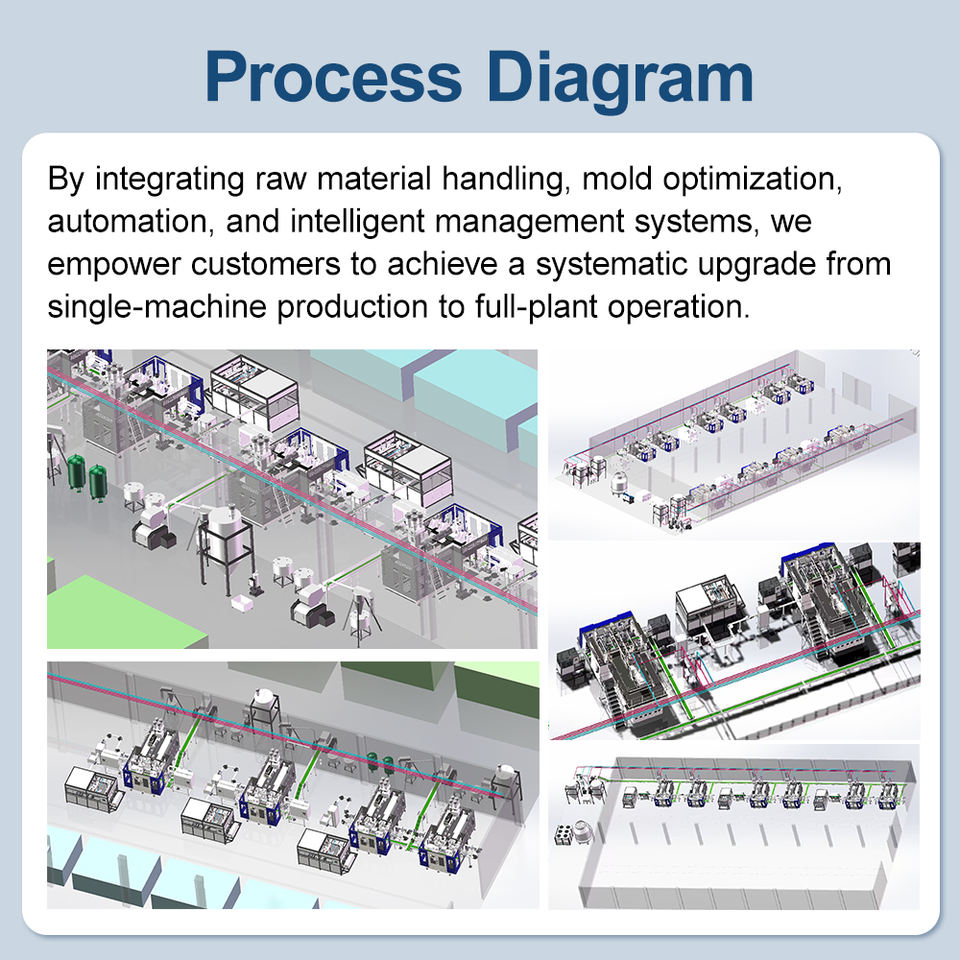 Process Diagram

By integrating raw material handling, mold optimization, automation, and intelligent management systems, we empower customers to achieve a systematic upgrade from single-machine production to full-plant operation.