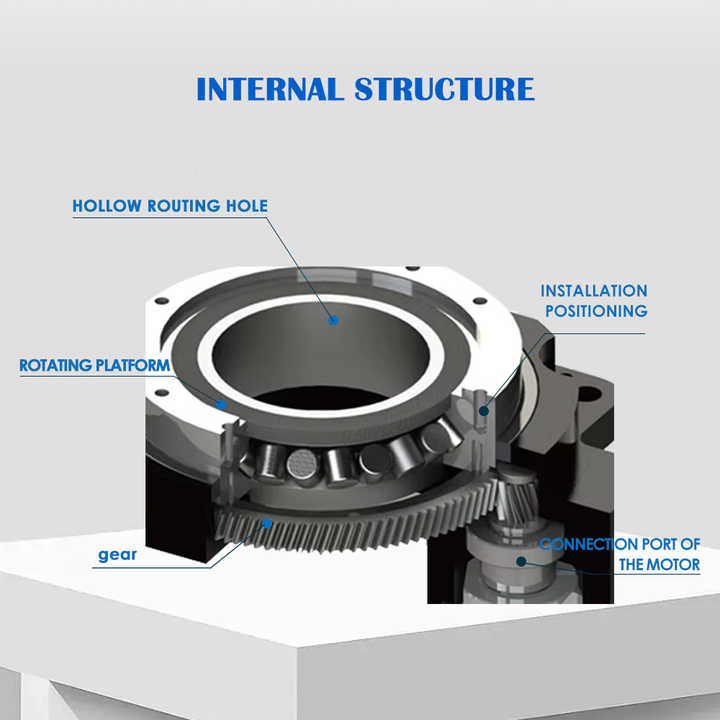 INTERNAL STRUCTURE

HOLLOW ROUTING HOLE

INSTALLATION POSITIONING

ROTATING PLATFORM

gear

CONNECTION PORT OF THE MOTOR