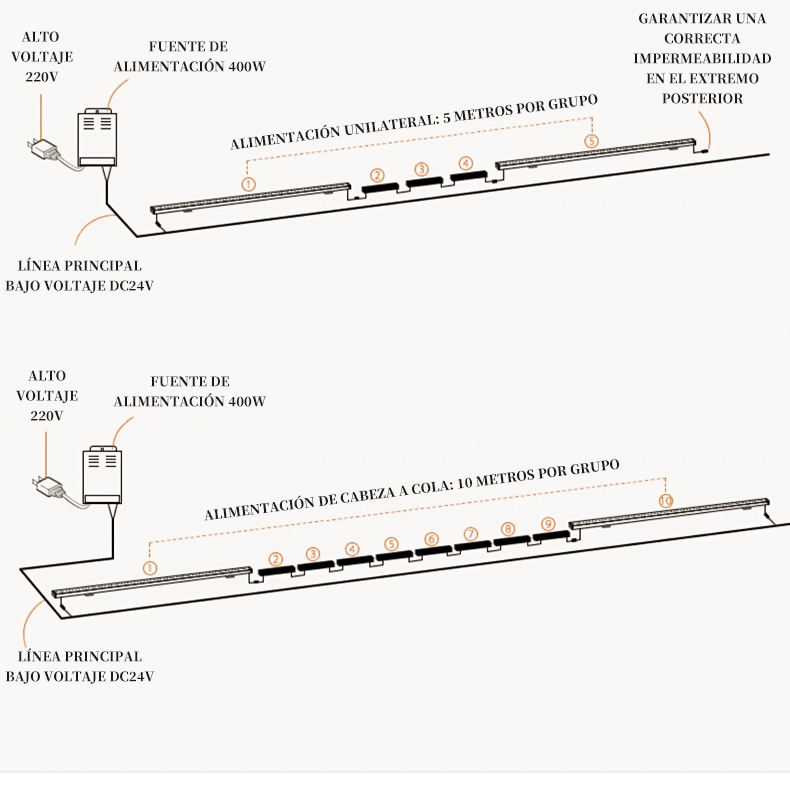 ALTO VOLTAJE 220V

FUENTE DE ALIMENTACIÓN 400W

GARANTIZAR UNA CORRECTA IMPERMEABILIDAD EN EL EXTREMO POSTERIOR

ALIMENTACIÓN UNILATERAL: 5 METROS POR GRUPO

① ② ③ ④ ⑤

LÍNEA PRINCIPAL BAJO VOLTAJE DC24V

ALTO VOLTAJE 220V

FUENTE DE ALIMENTACIÓN 400W

ALIMENTACIÓN DE CABEZA A COLA: 10 METROS POR GRUPO

① ② ③ ④ ⑤ ⑥ ⑦ ⑧ ⑨ ⑩

LÍNEA PRINCIPAL BAJO VOLTAJE DC24V