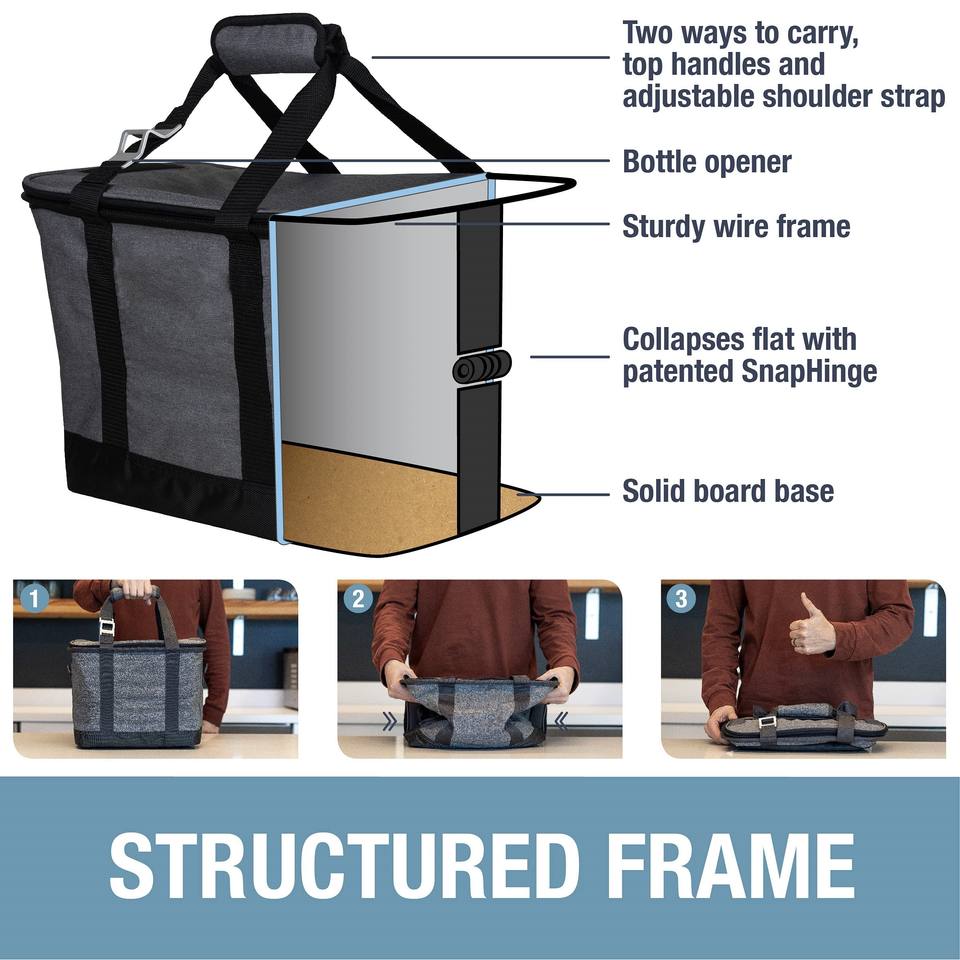 Two ways to carry, top handles and adjustable shoulder strap

Bottle opener

Sturdy wire frame

Collapses flat with patented SnapHinge

Solid board base

1

2

3

STRUCTURED FRAME