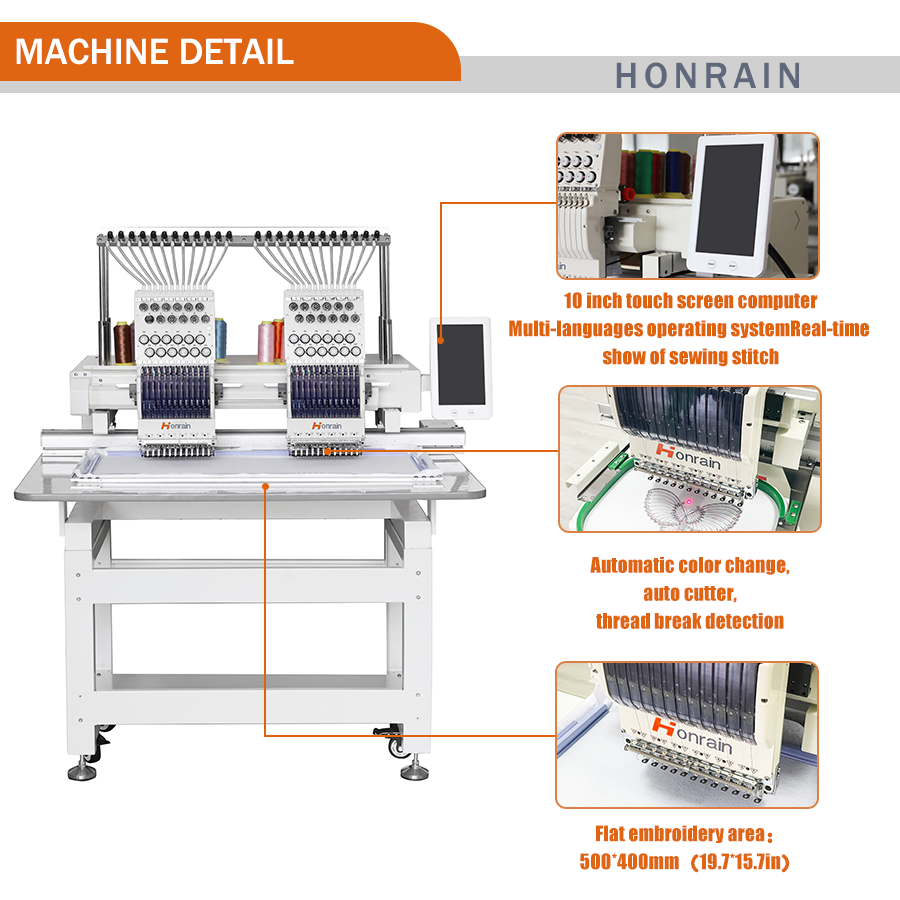 MACHINE DETAIL

HONRAIN

Honrain

Honrain

10 inch touch screen computer
Multi-languages operating systemReal-time
show of sewing stitch

Honrain

Automatic color change,
auto cutter,
thread break detection

Honrain

Flat embroidery area：
500*400mm （19.7*15.7in）