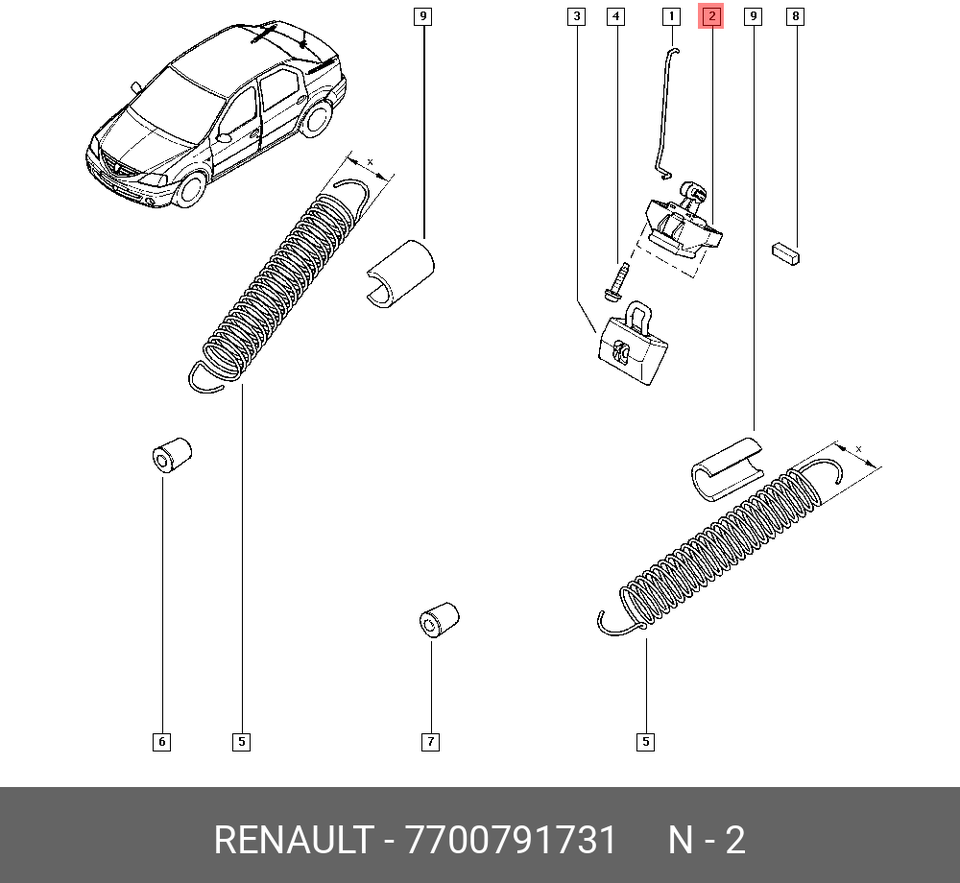 9
3
4
1
2
9
8
x
x
6
5
7
5

RENAULT - 7700791731 N - 2