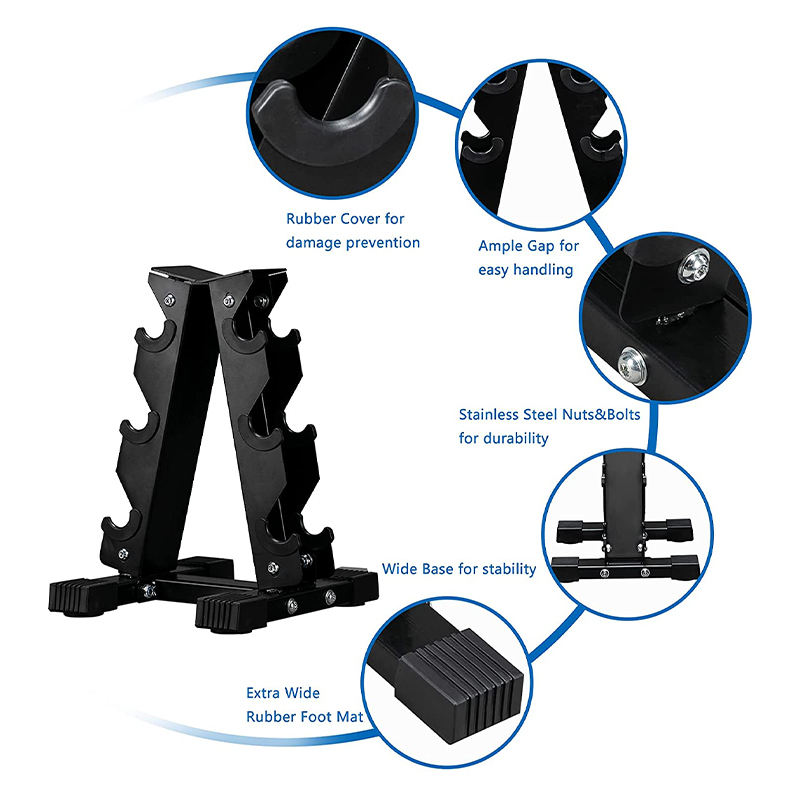 Rubber Cover for damage prevention

Ample Gap for easy handling

Stainless Steel Nuts&Bolts for durability

Wide Base for stability

Extra Wide Rubber Foot Mat