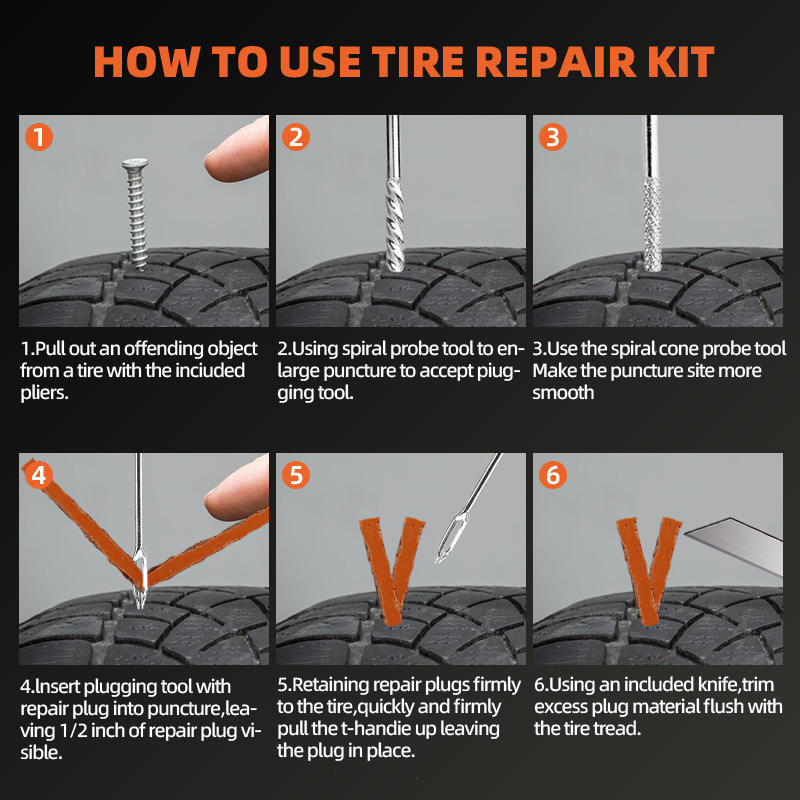 HOW TO USE TIRE REPAIR KIT

1

2

3

1.Pull out an offending object from a tire with the inciuded pliers.

2.Using spiral probe tool to enlarge puncture to accept piugging tool.

3.Use the spiral cone probe tool Make the puncture site more smooth

4

5

6

4.lnsert plugging tool with repair plug into puncture,leaving 1/2 inch of repair plug visible.

5.Retaining repair plugs firmly to the tire,quickly and firmly pull the t-handie up leaving the plug in place.

6.Using an included knife,trim excess plug material flush with the tire tread.