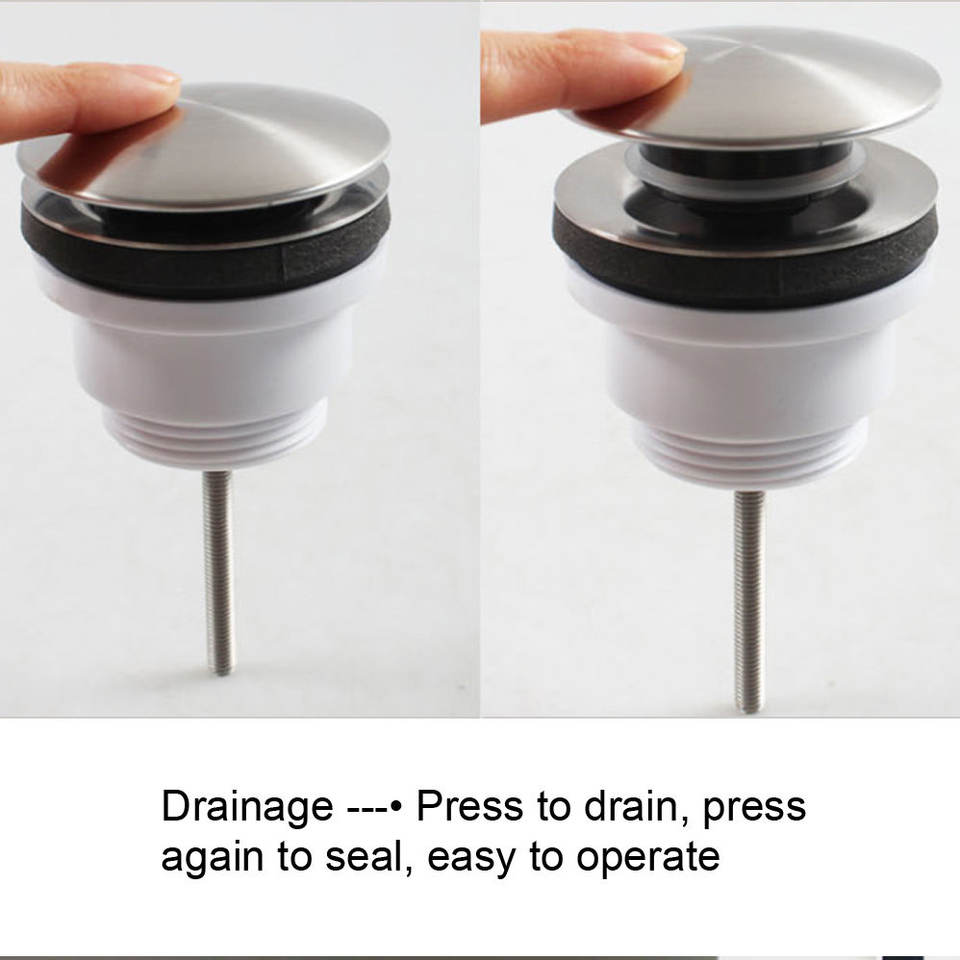 Drainage ---• Press to drain, press again to seal, easy to operate