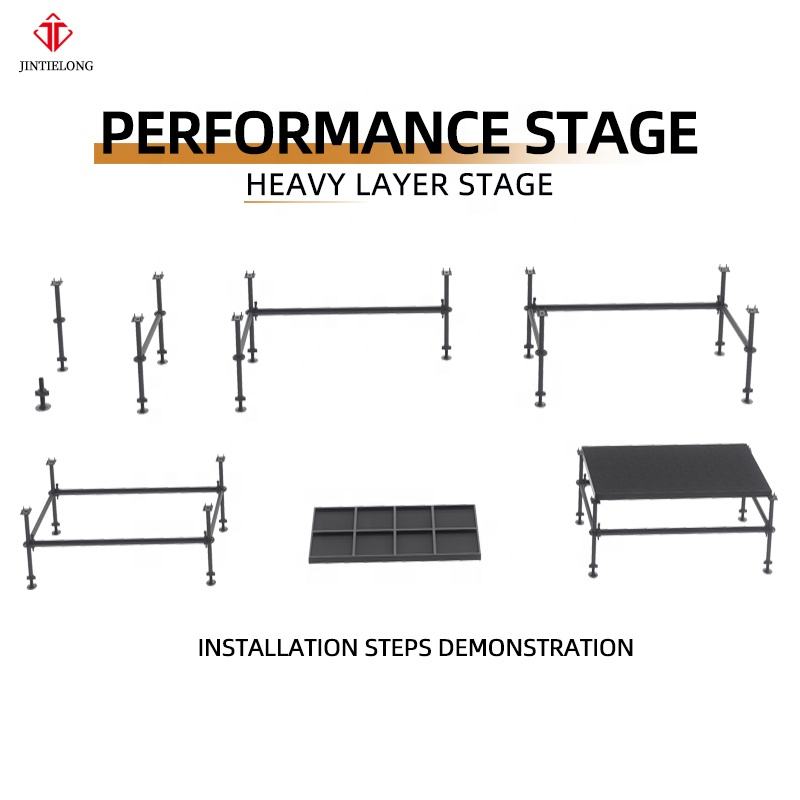 JINTIELONG

PERFORMANCE STAGE

HEAVY LAYER STAGE

INSTALLATION STEPS DEMONSTRATION