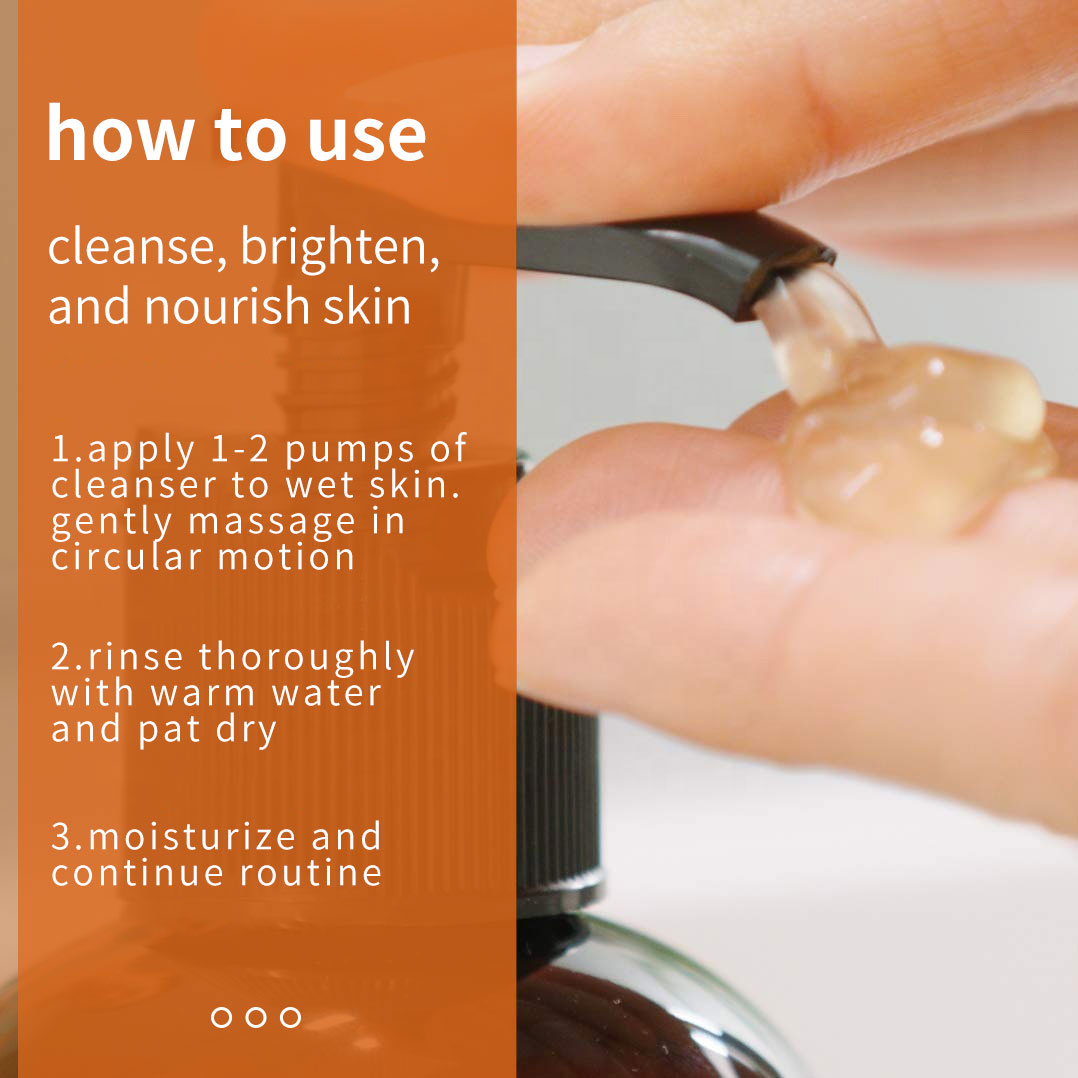 how to use

cleanse, brighten, and nourish skin

1.apply 1-2 pumps of cleanser to wet skin. gently massage in circular motion

2.rinse thoroughly with warm water and pat dry

3.moisturize and continue routine