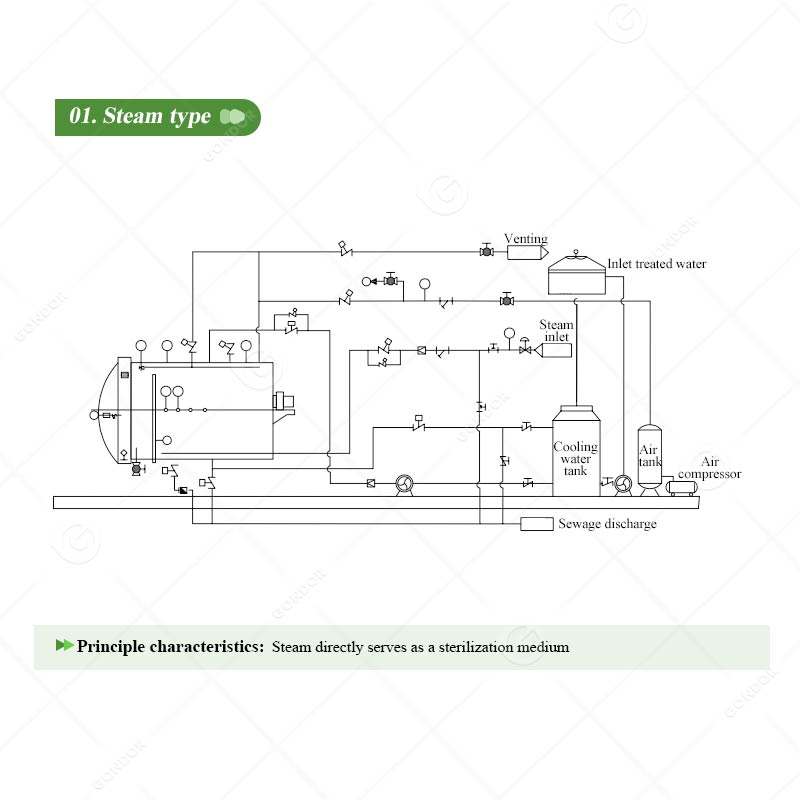 01. Steam type

Venting
Inlet treated water
Steam inlet
Cooling water tank
Air tank
Air compressor
Sewage discharge

Principle characteristics: Steam directly serves as a sterilization medium