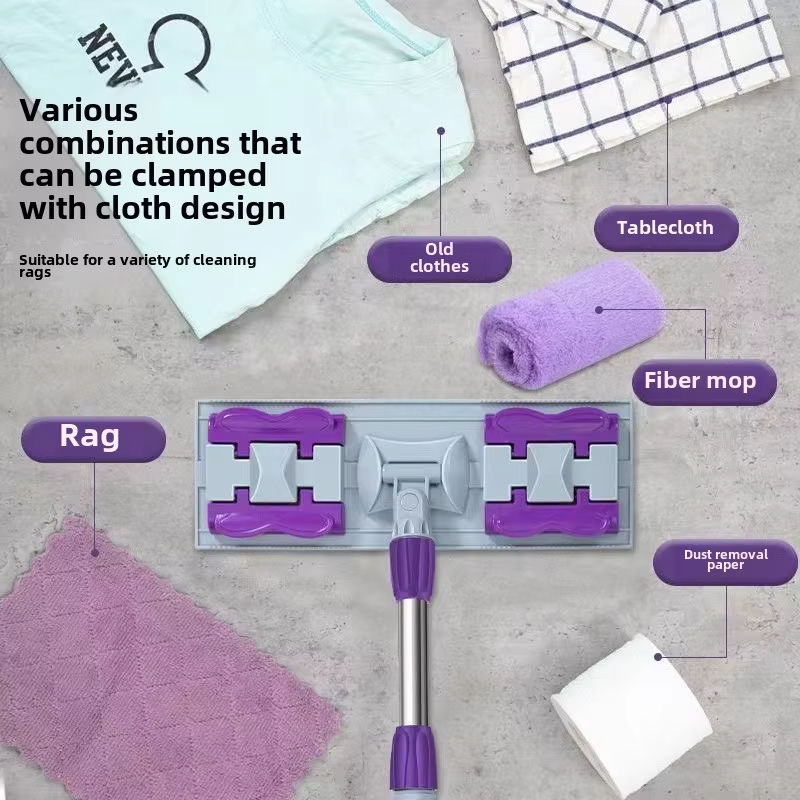 NEV

Various combinations that can be clamped with cloth design

Suitable for a variety of cleaning rags

Old clothes

Tablecloth

Fiber mop

Rag

Dust removal paper